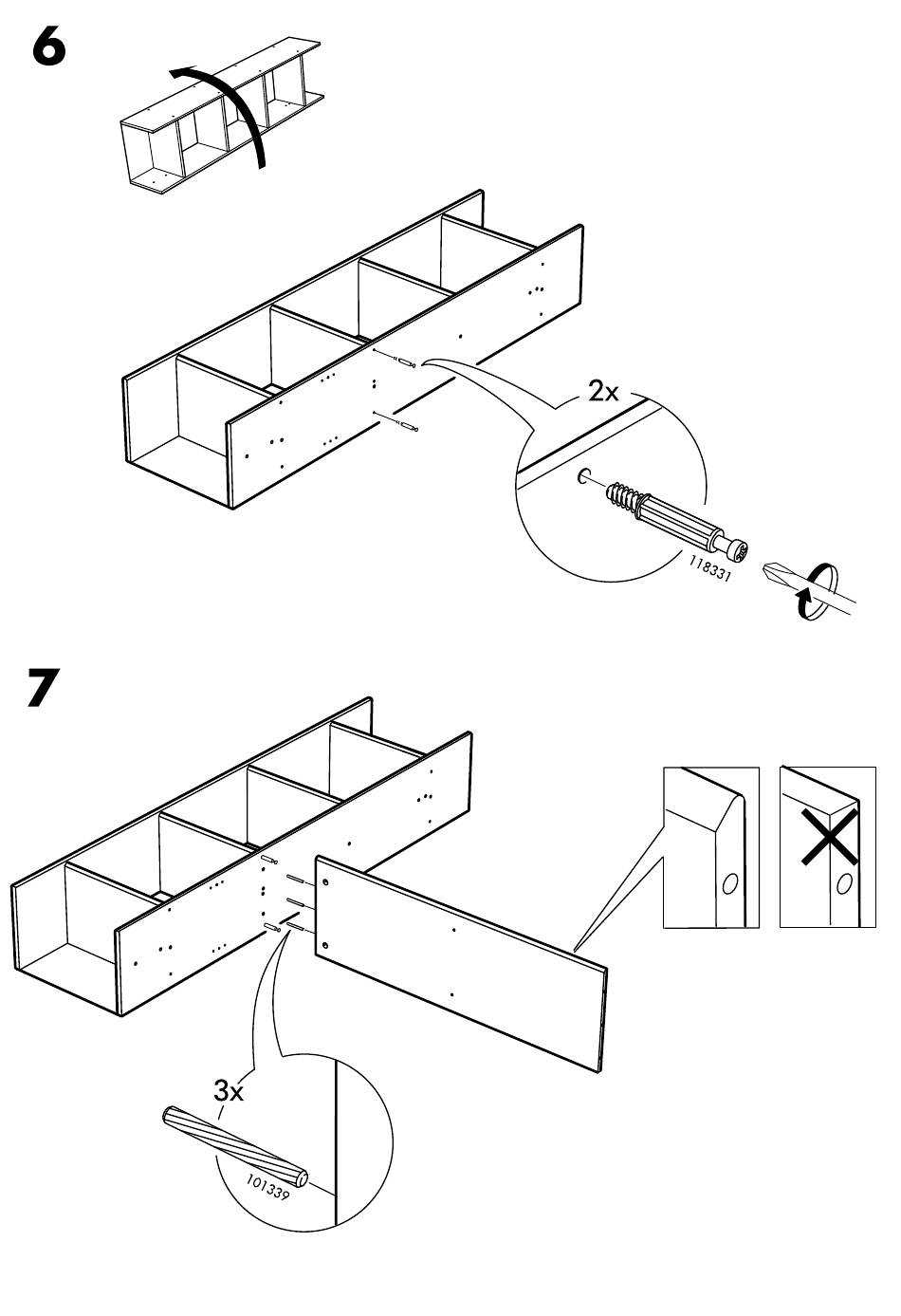 6

2x

118331

7

3x

101339