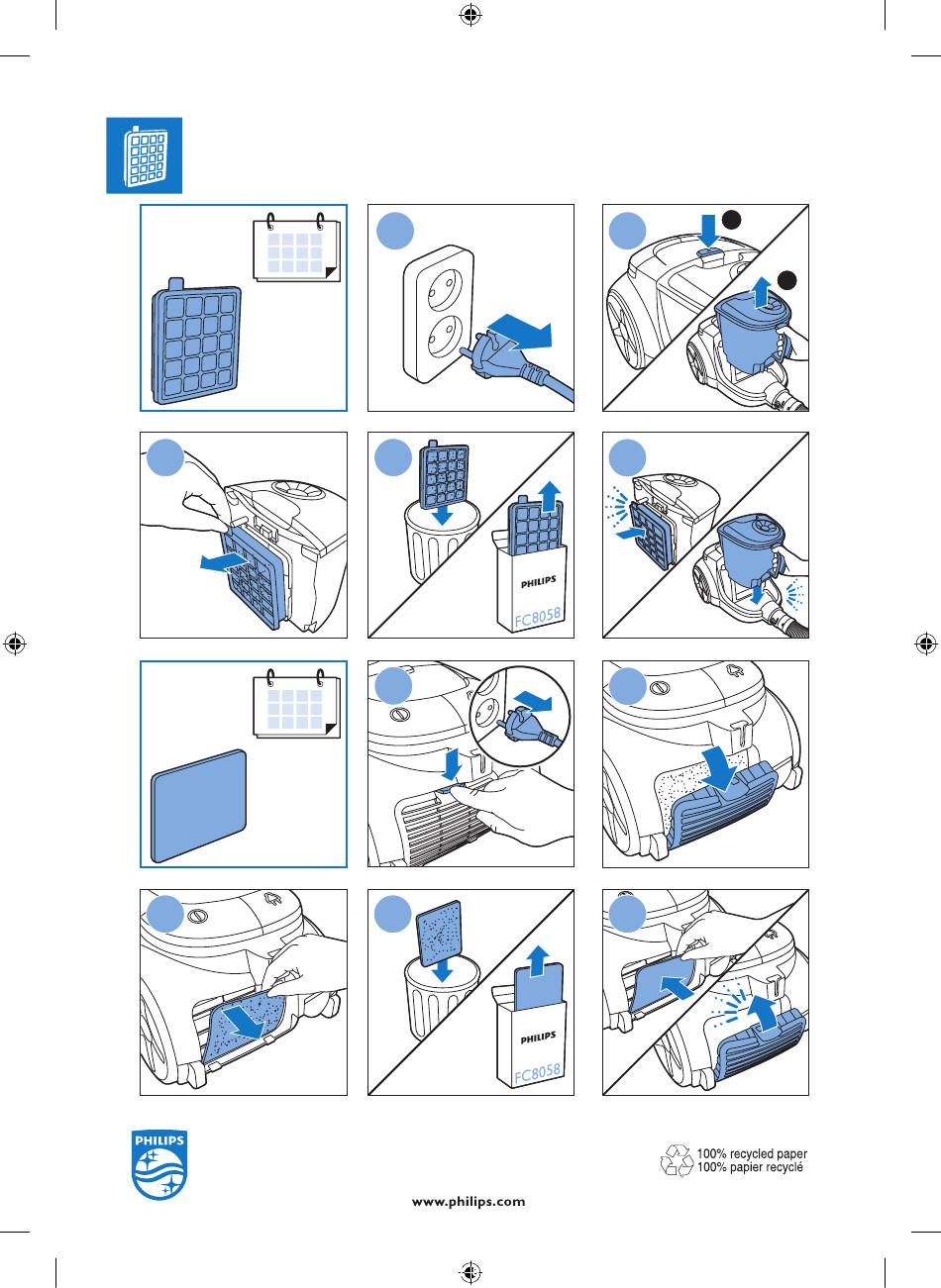 PHILIPS
FC8058

PHILIPS
FC8058

PHILIPS

100% recycled paper
100% papier recyclé

www.philips.com