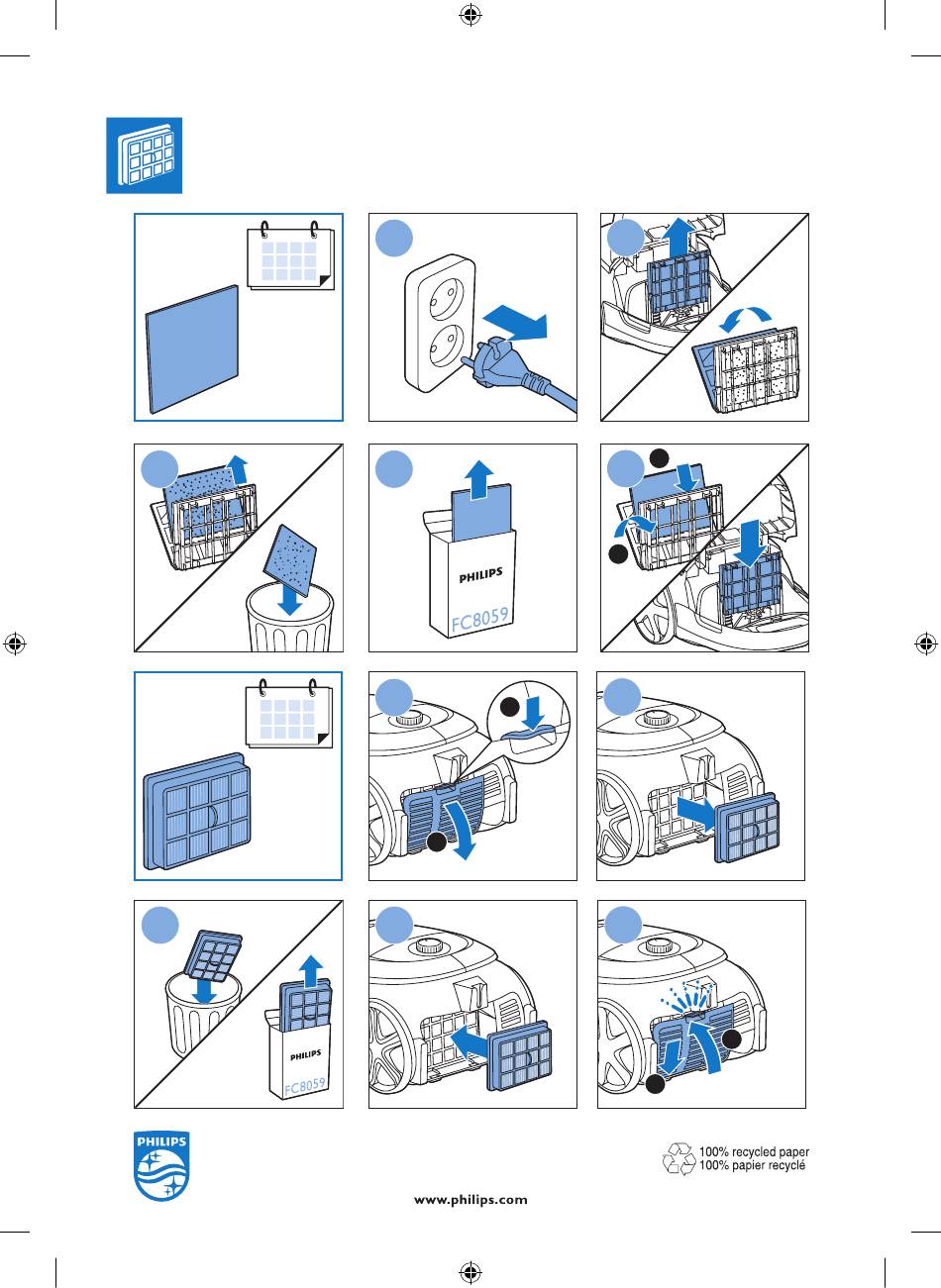 PHILIPS

FC8059

PHILIPS

FC8059

PHILIPS

100% recycled paper
100% papier recyclé

www.philips.com