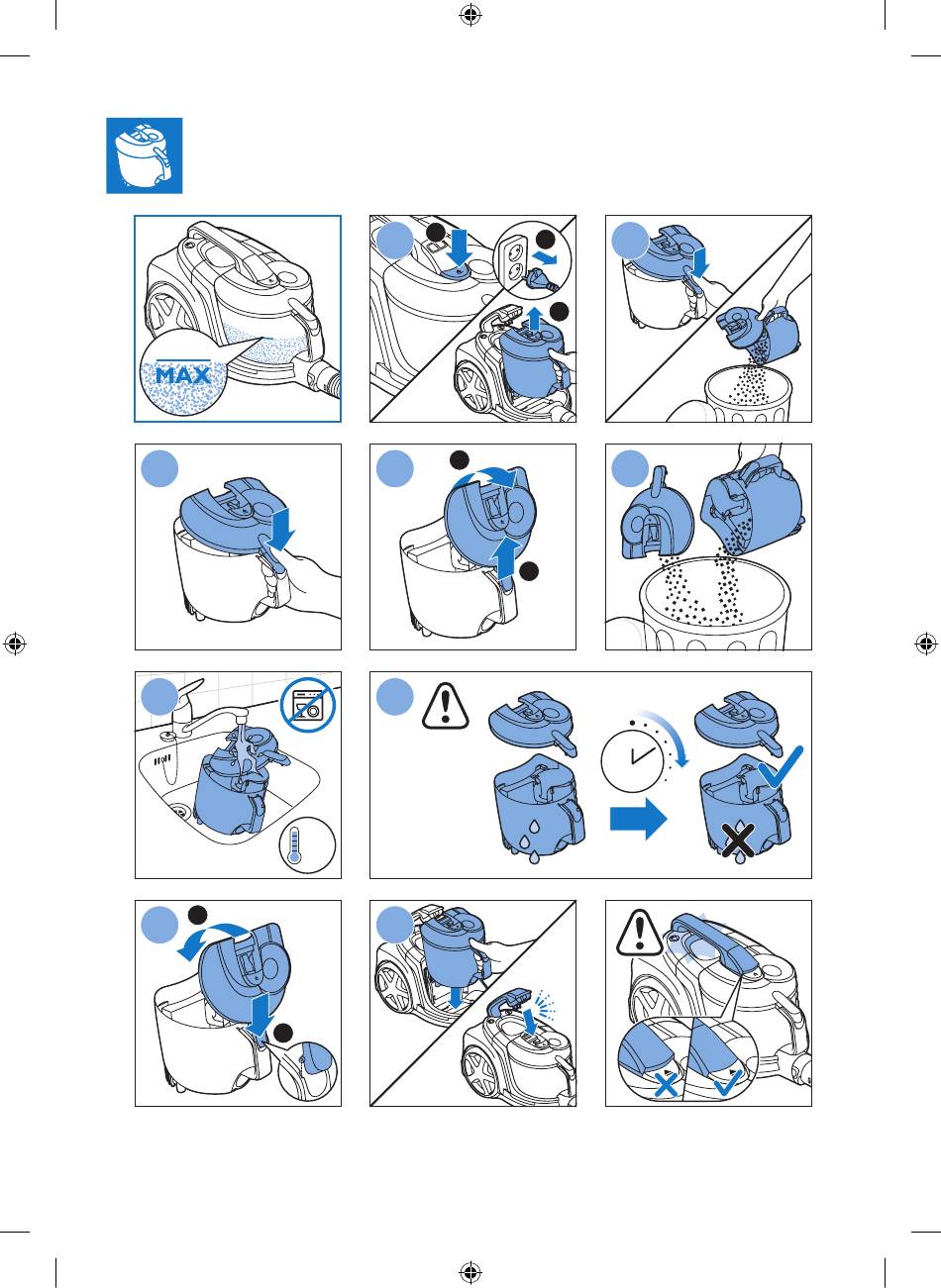 MAX