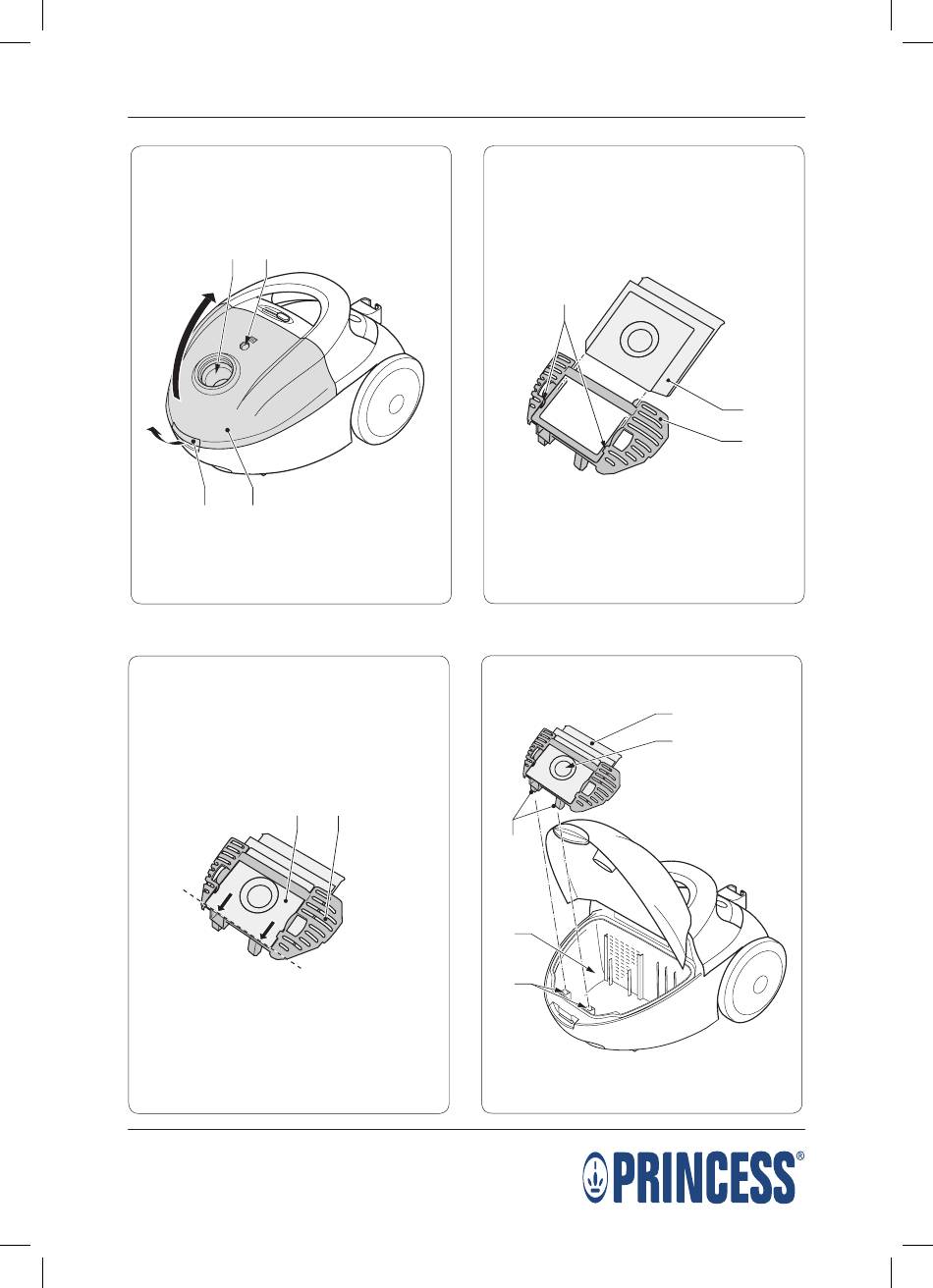 PRINCESS®