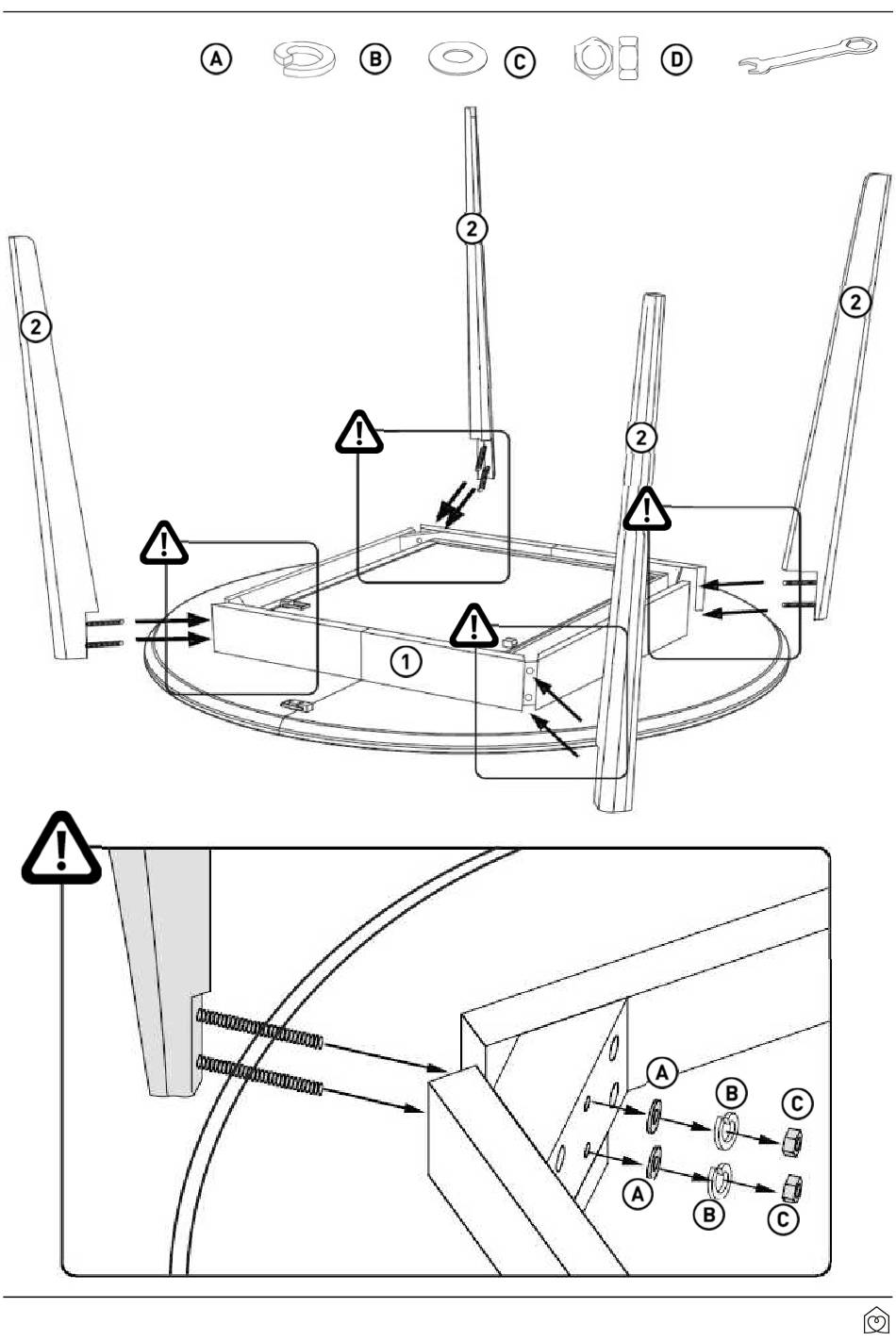 A B C D

2
2
2
2
1

A
B
C
A
B
C