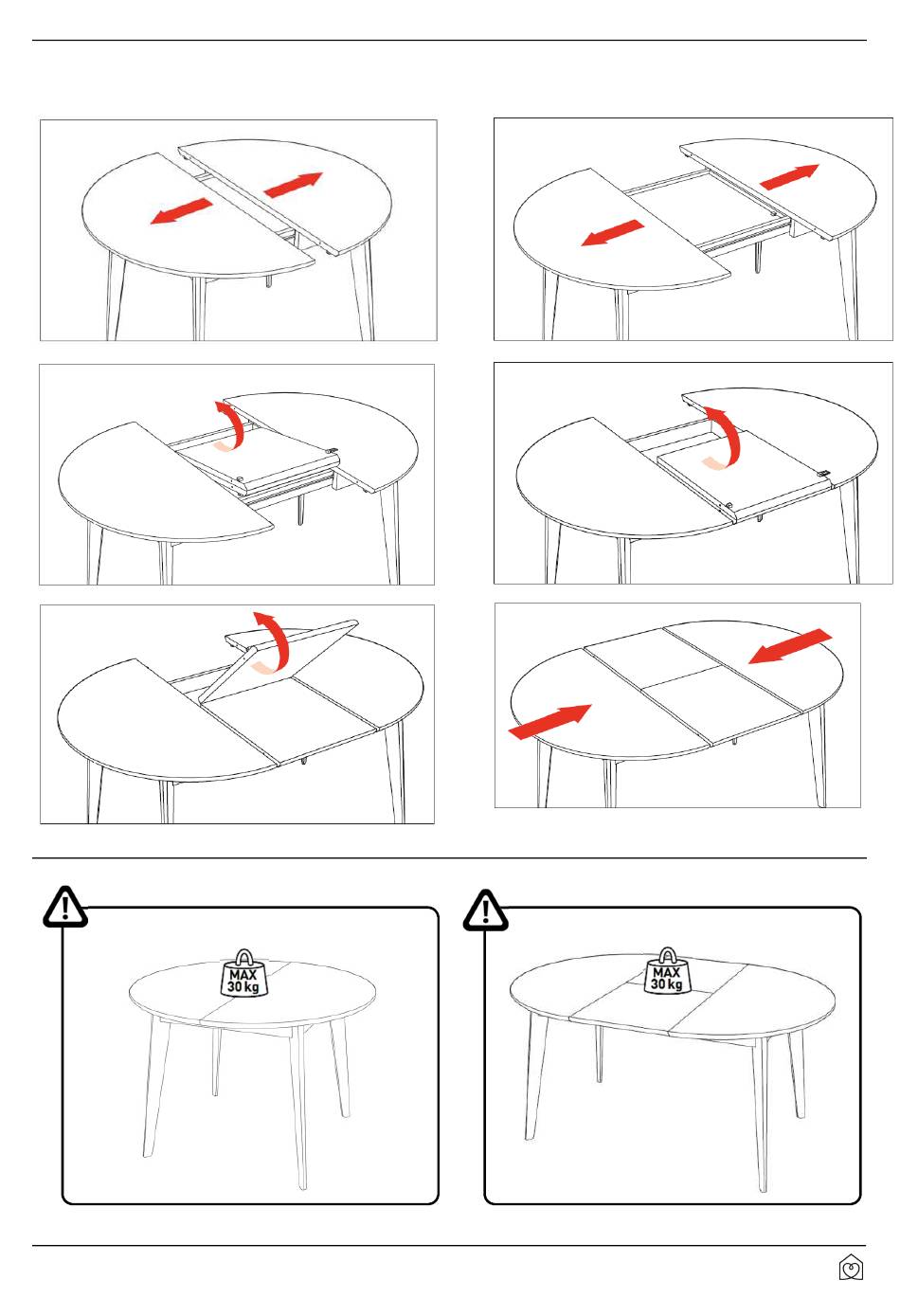 MAX
30 kg

MAX
30 kg