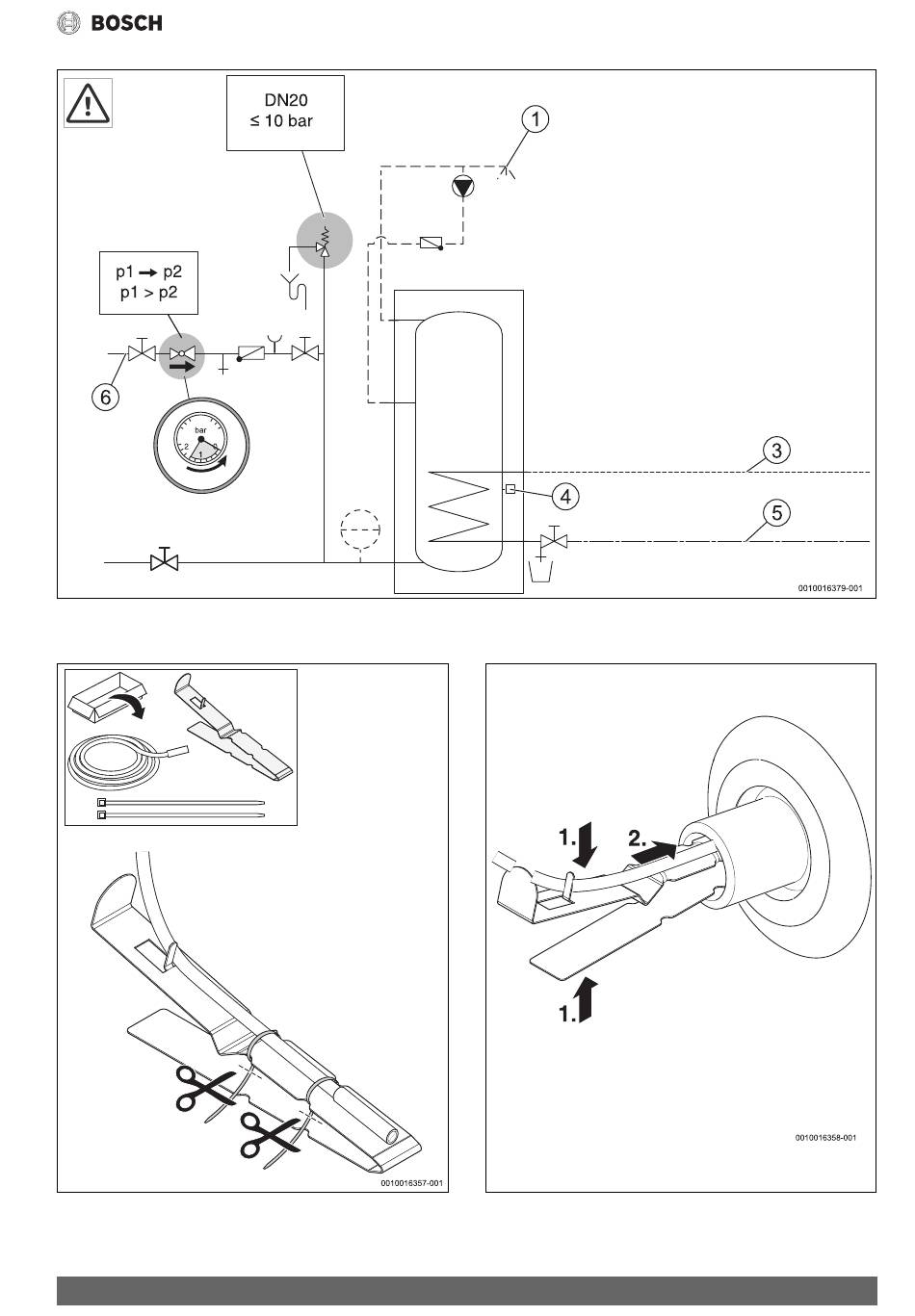 BOSCH

DN20
≤ 10 bar

1

p1 → p2
p1 > p2

6

bar
2
1

3

4

5

0010016379-001

0010016357-001

1.
2.
1.

0010016358-001