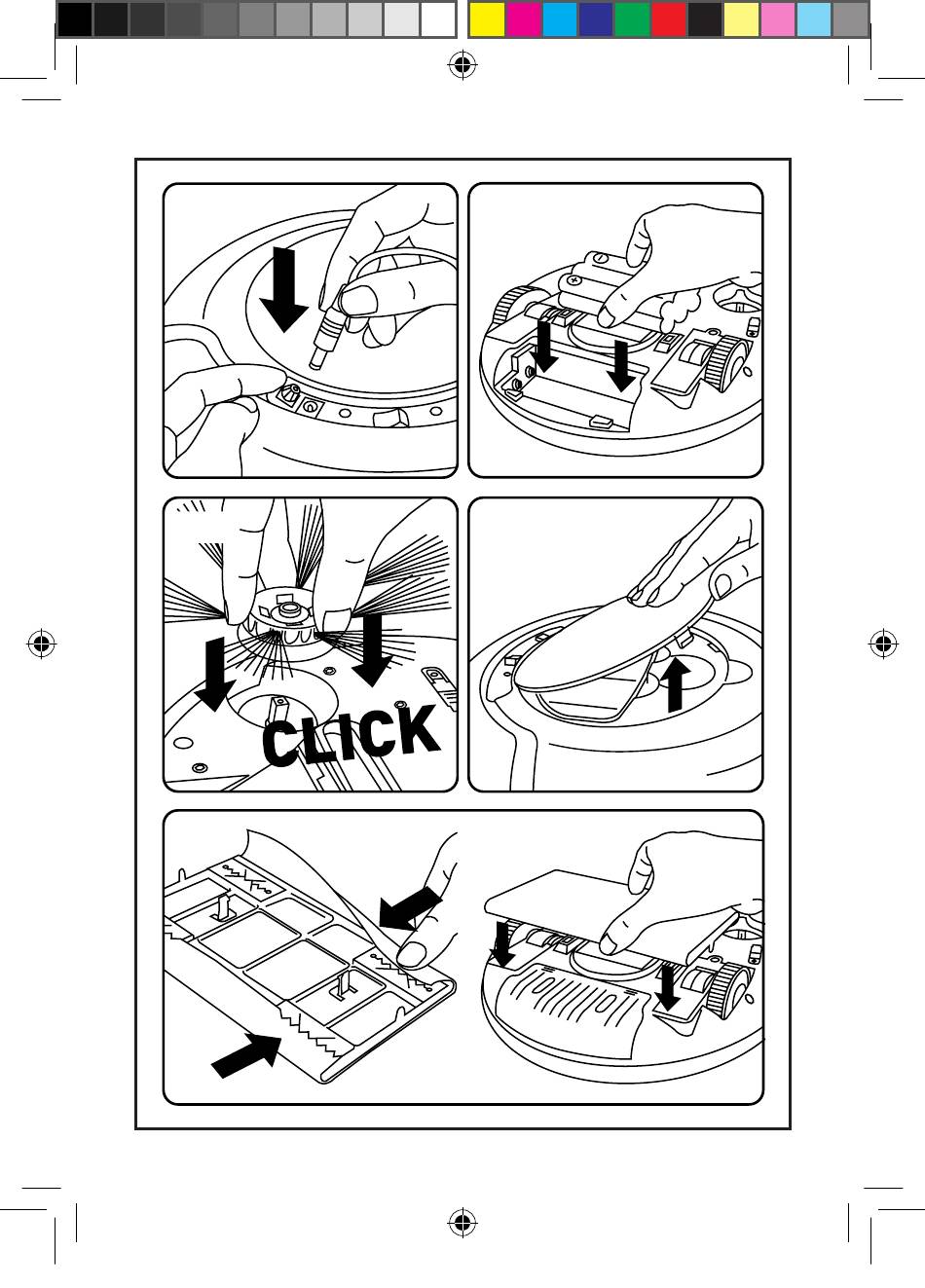 CLICK