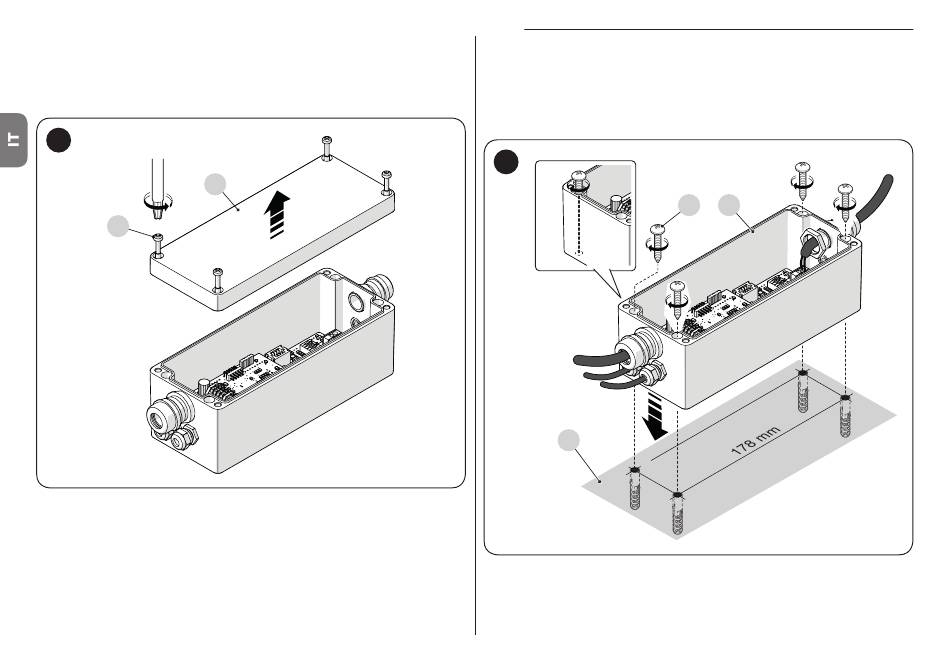 IT

178 mm