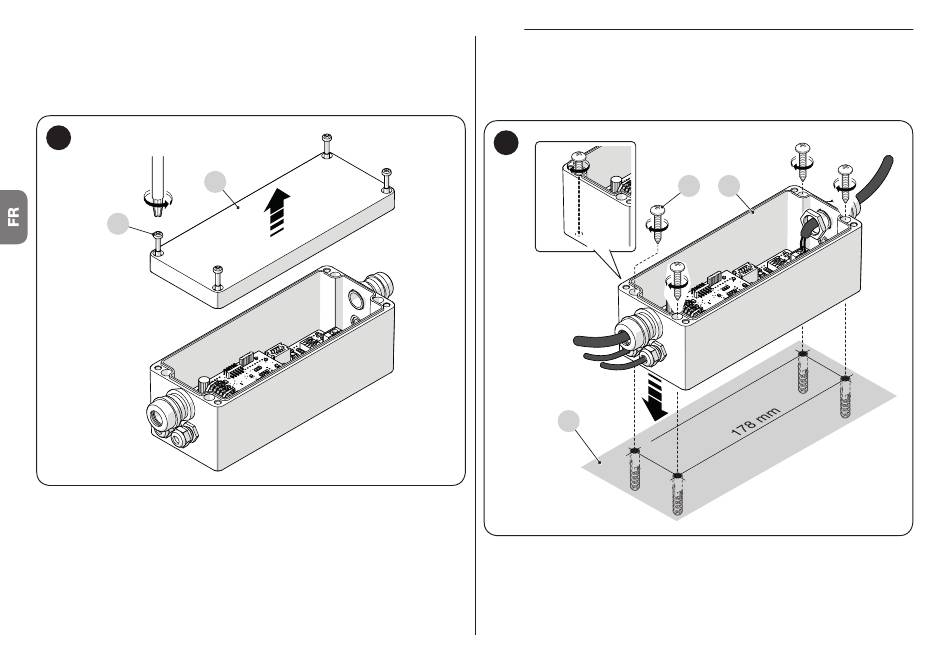 FR

178 mm