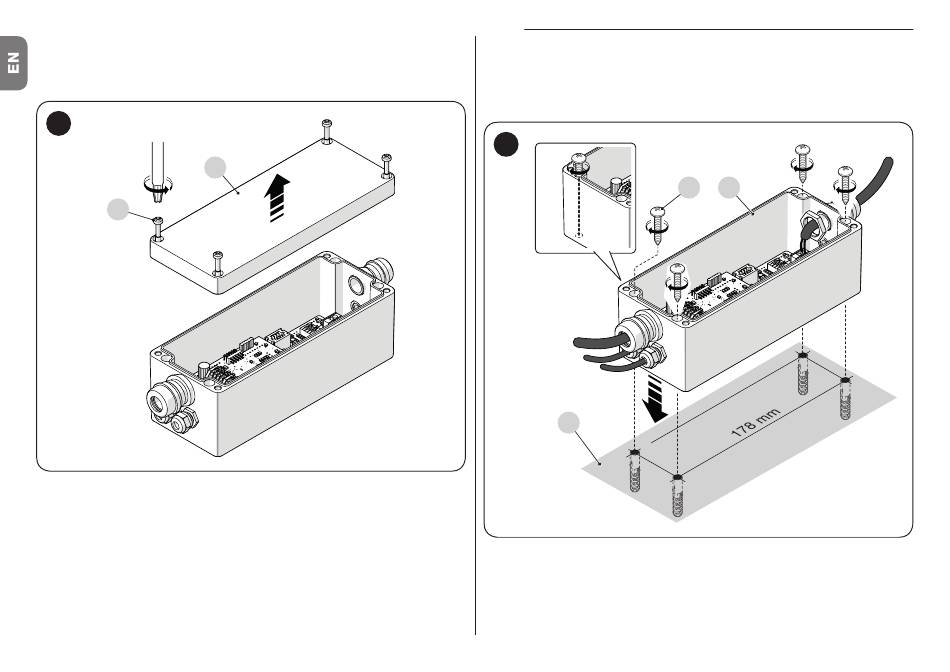 EN

178 mm