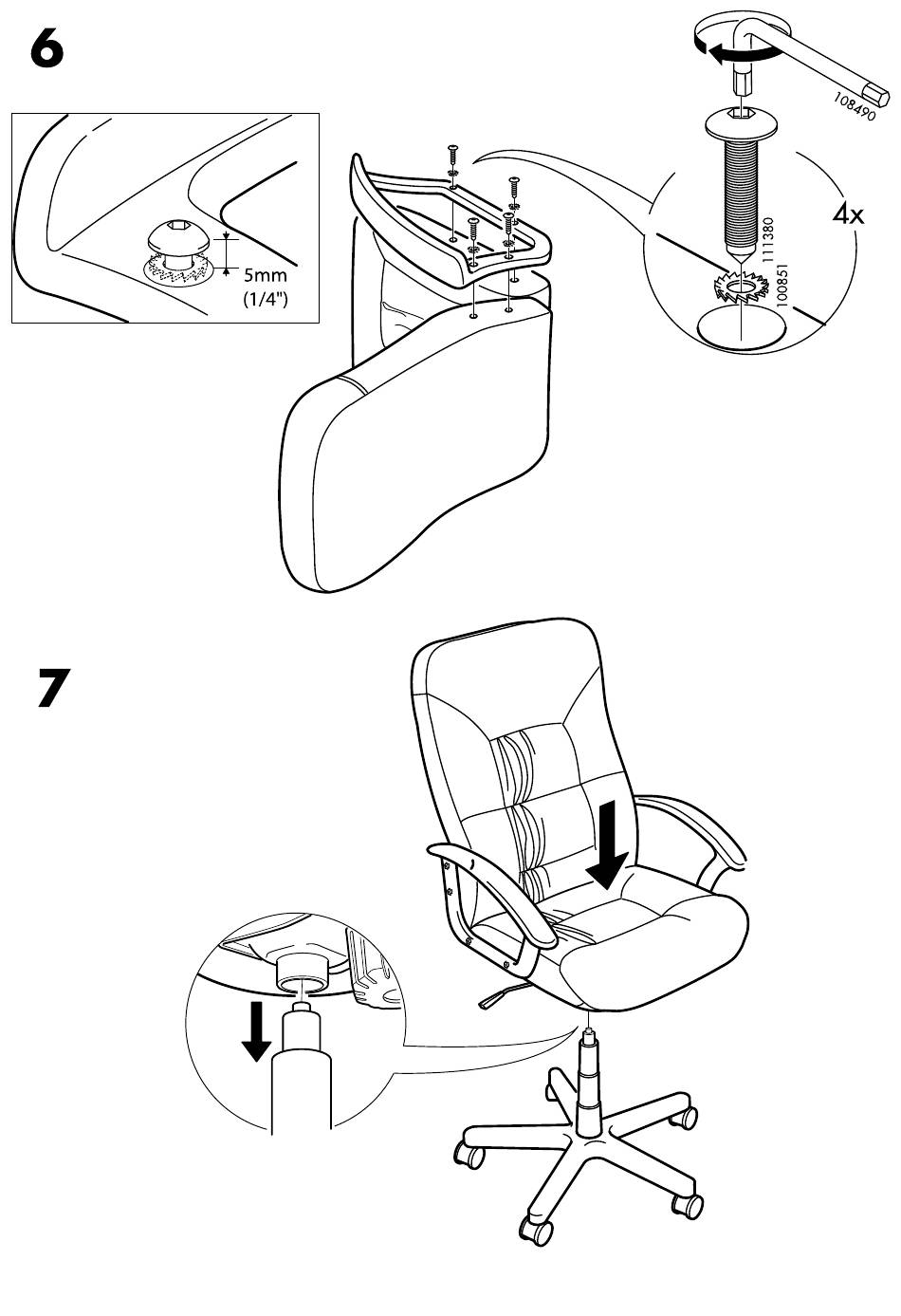 6

5mm
(1/4")

108490

4x

111380

100851

7