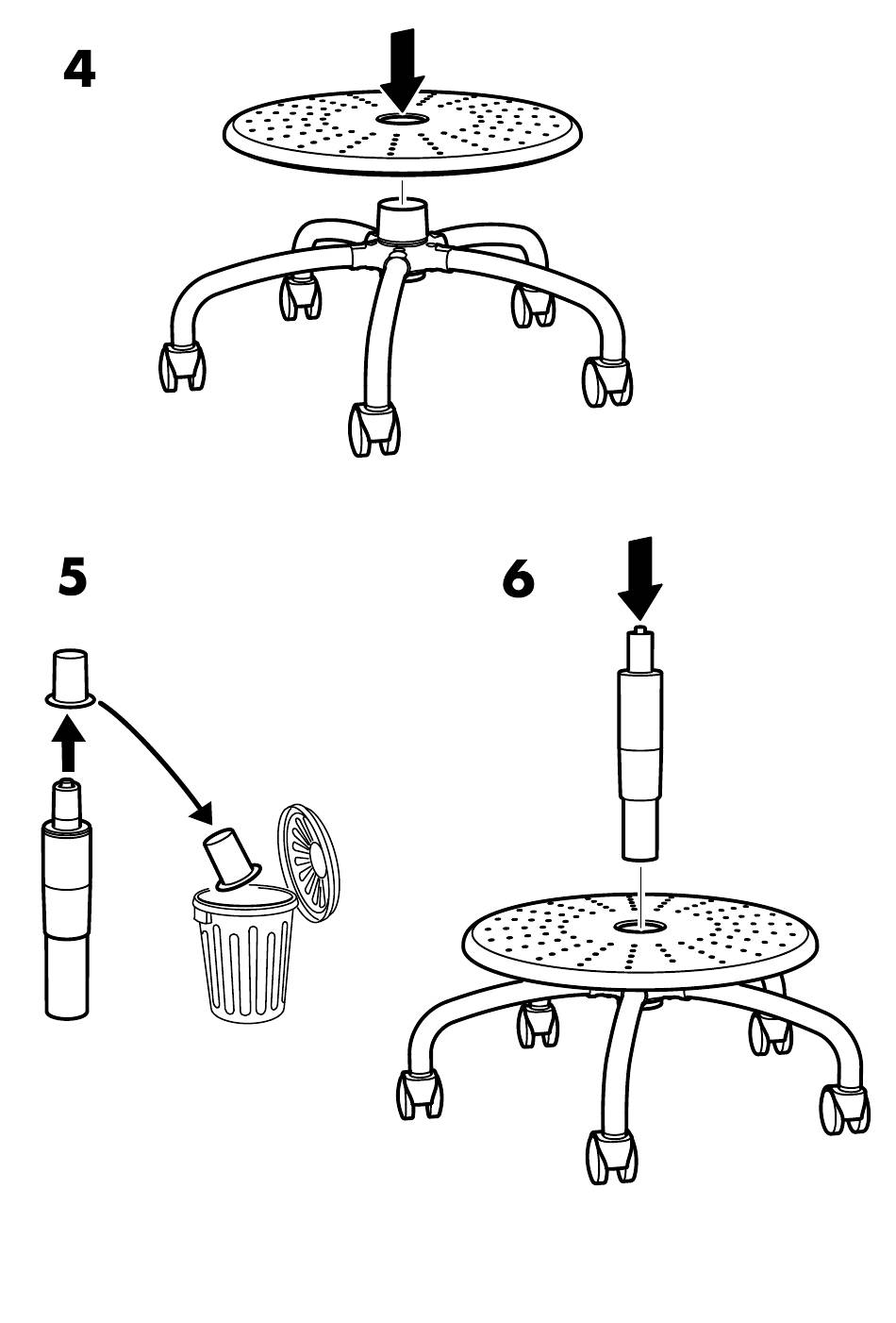 4

5

6