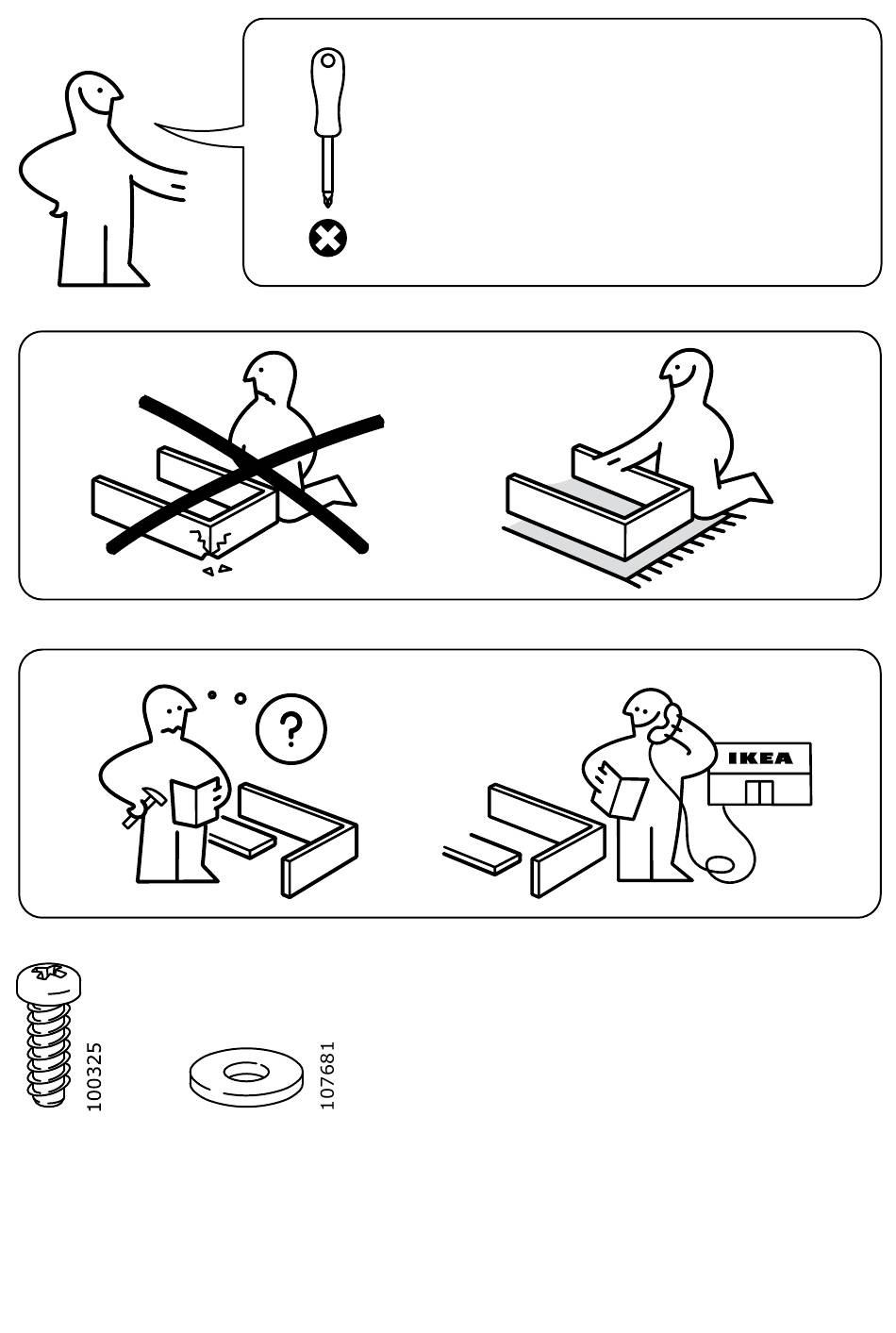 ?

IKEA

100325

107681