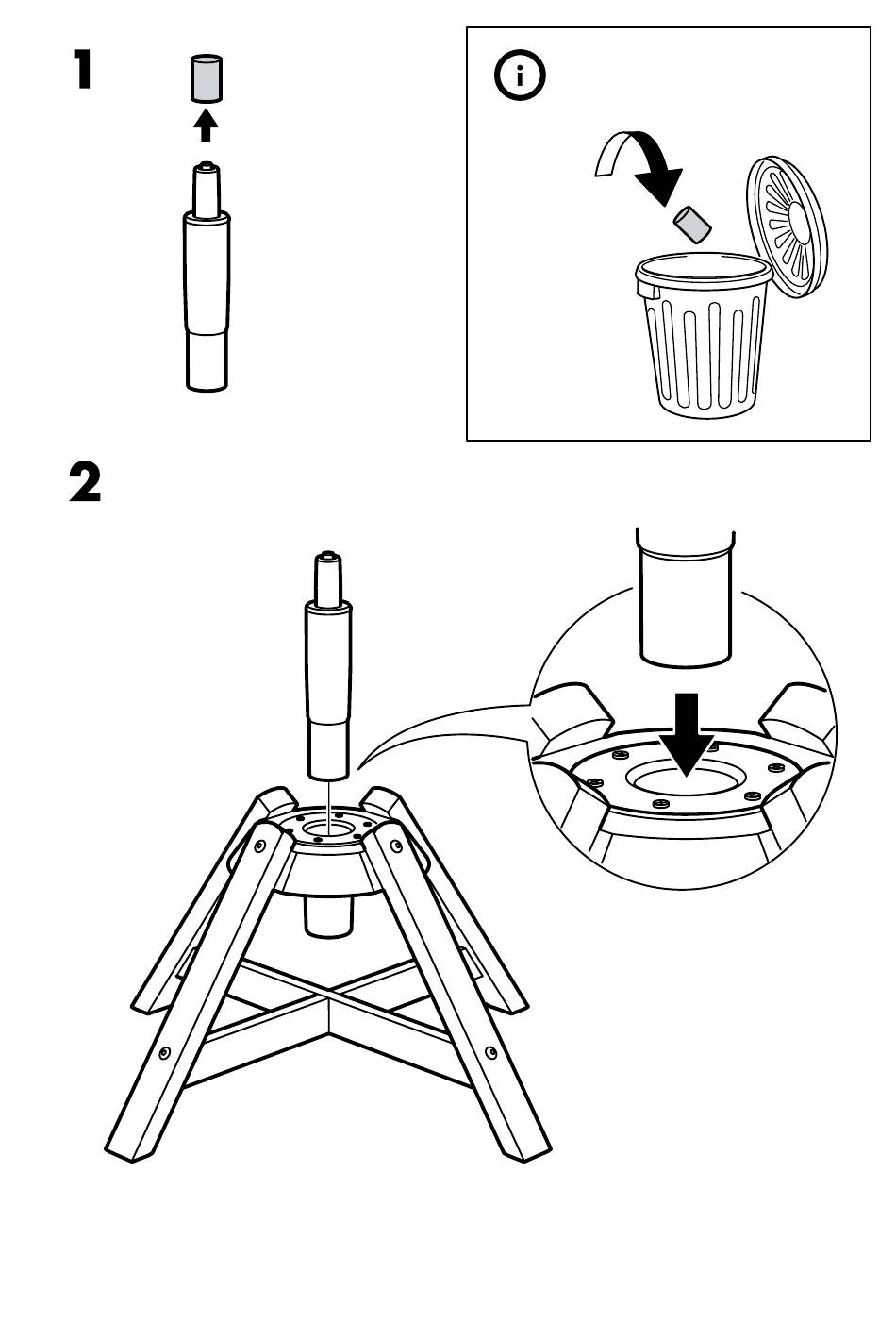 1

i

2