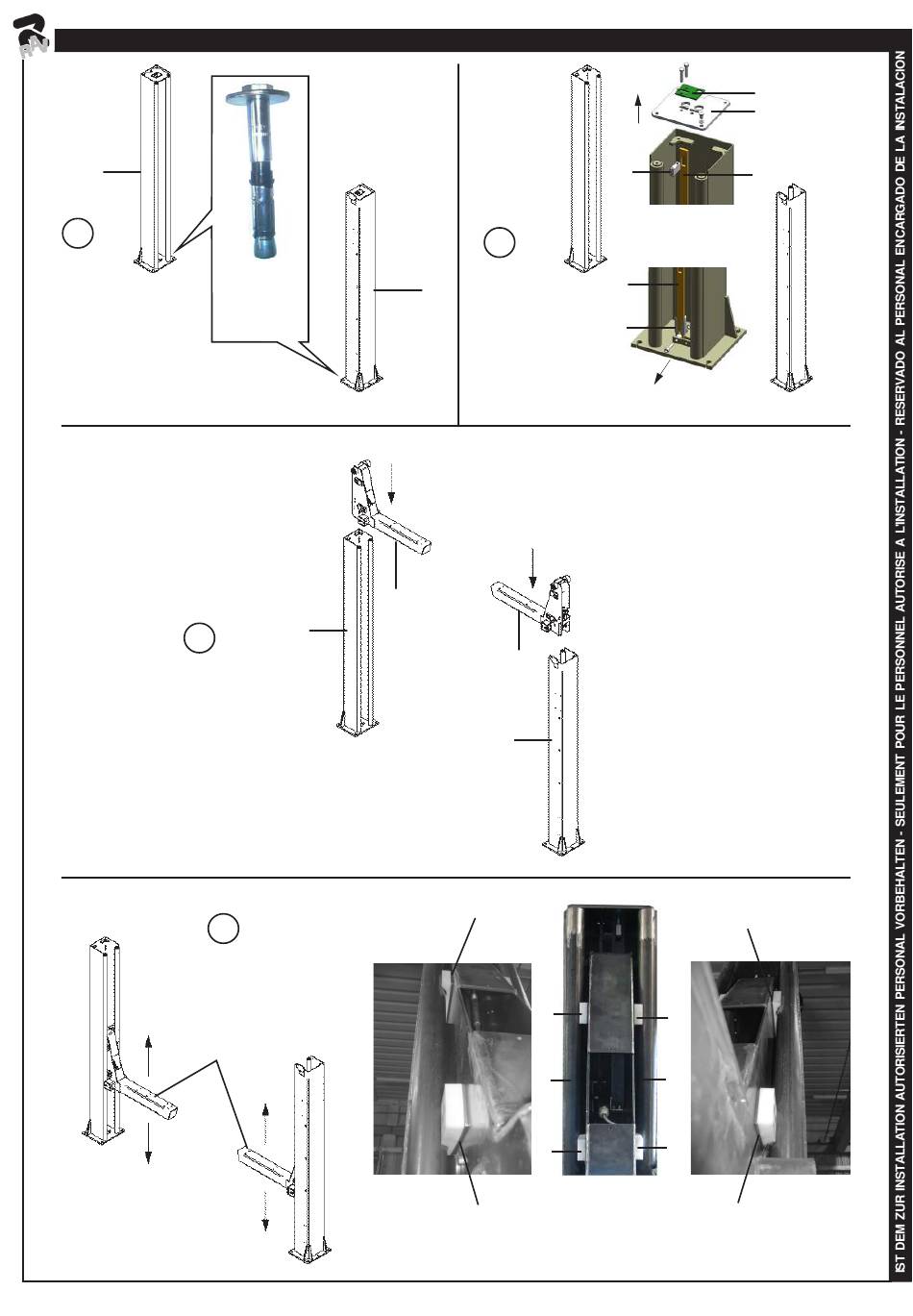 RAV

IST DEM ZUR INSTALLATION AUTORISIERTEN PERSONAL VORBEHALTEN - SEULEMENT POUR LE PERSONNEL AUTORISE A L'INSTALLATION - RESERVADO AL PERSONAL ENCARGADO DE LA INSTALACION