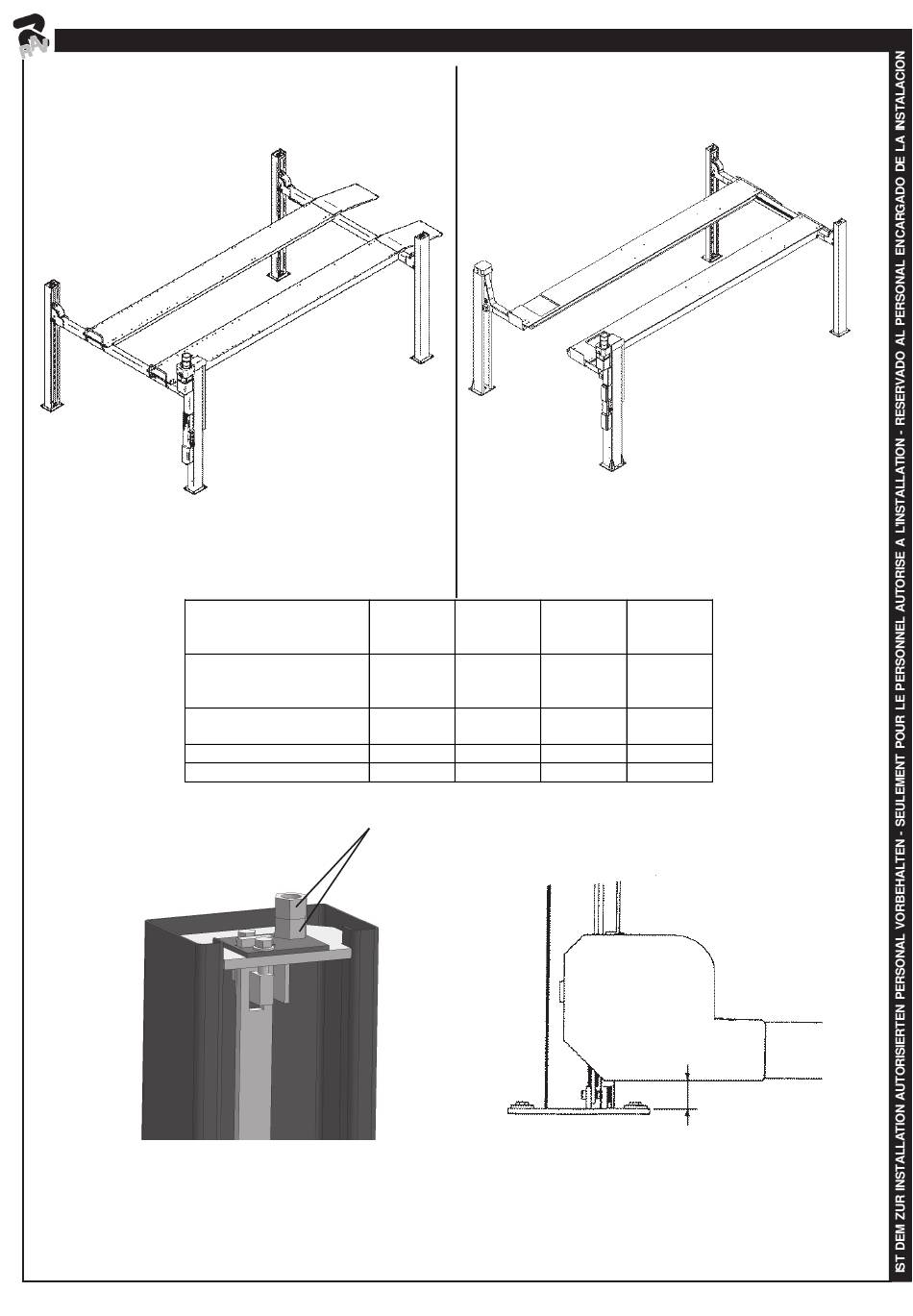 RAV

IST DEM ZUR INSTALLATION AUTORISIERTEN PERSONAL VORBEHALTEN - SEULEMENT POUR LE PERSONNEL AUTORISE A L'INSTALLATION - RESERVADO AL PERSONAL ENCARGADO DE LA INSTALACION