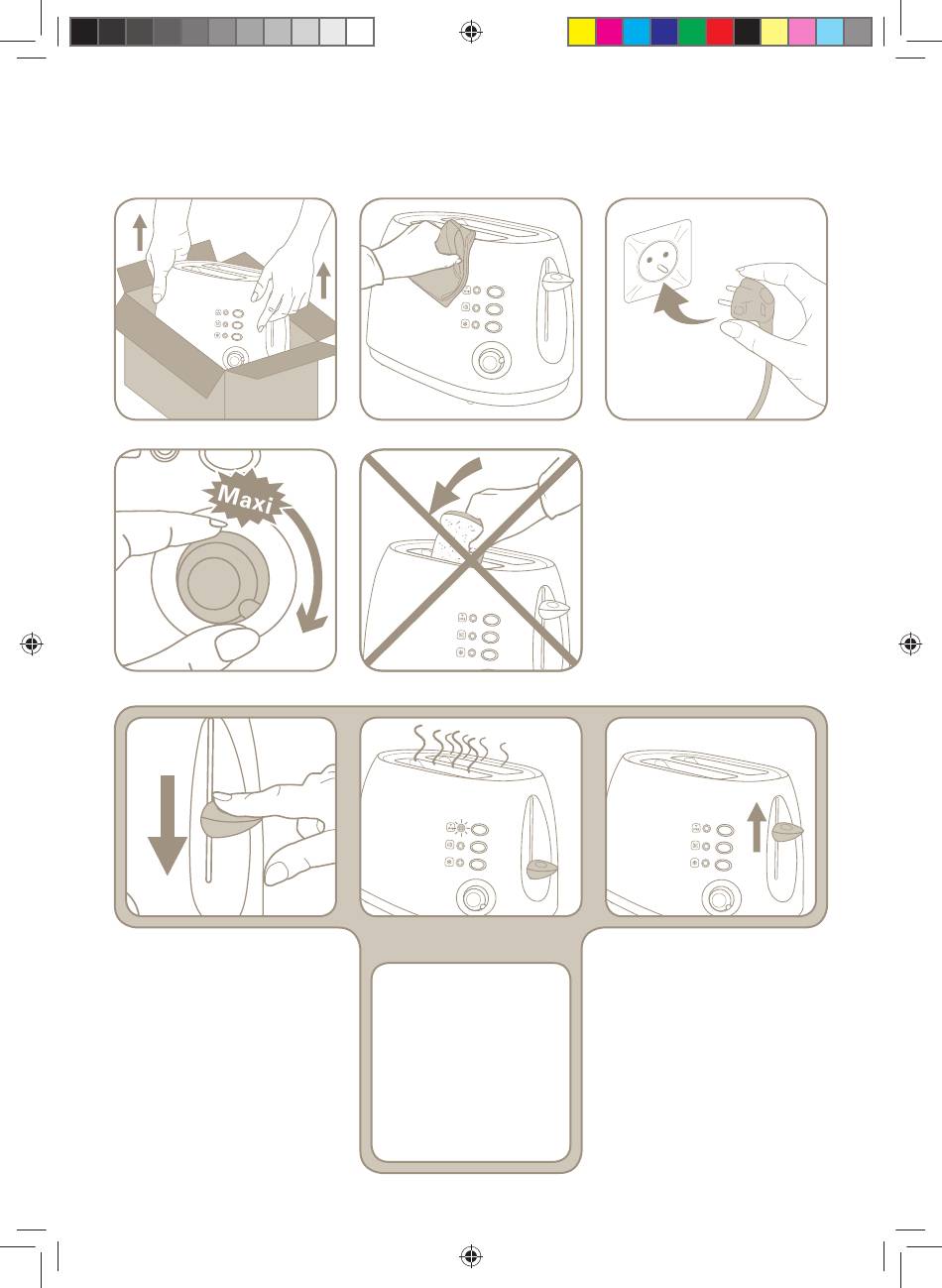 Maxi