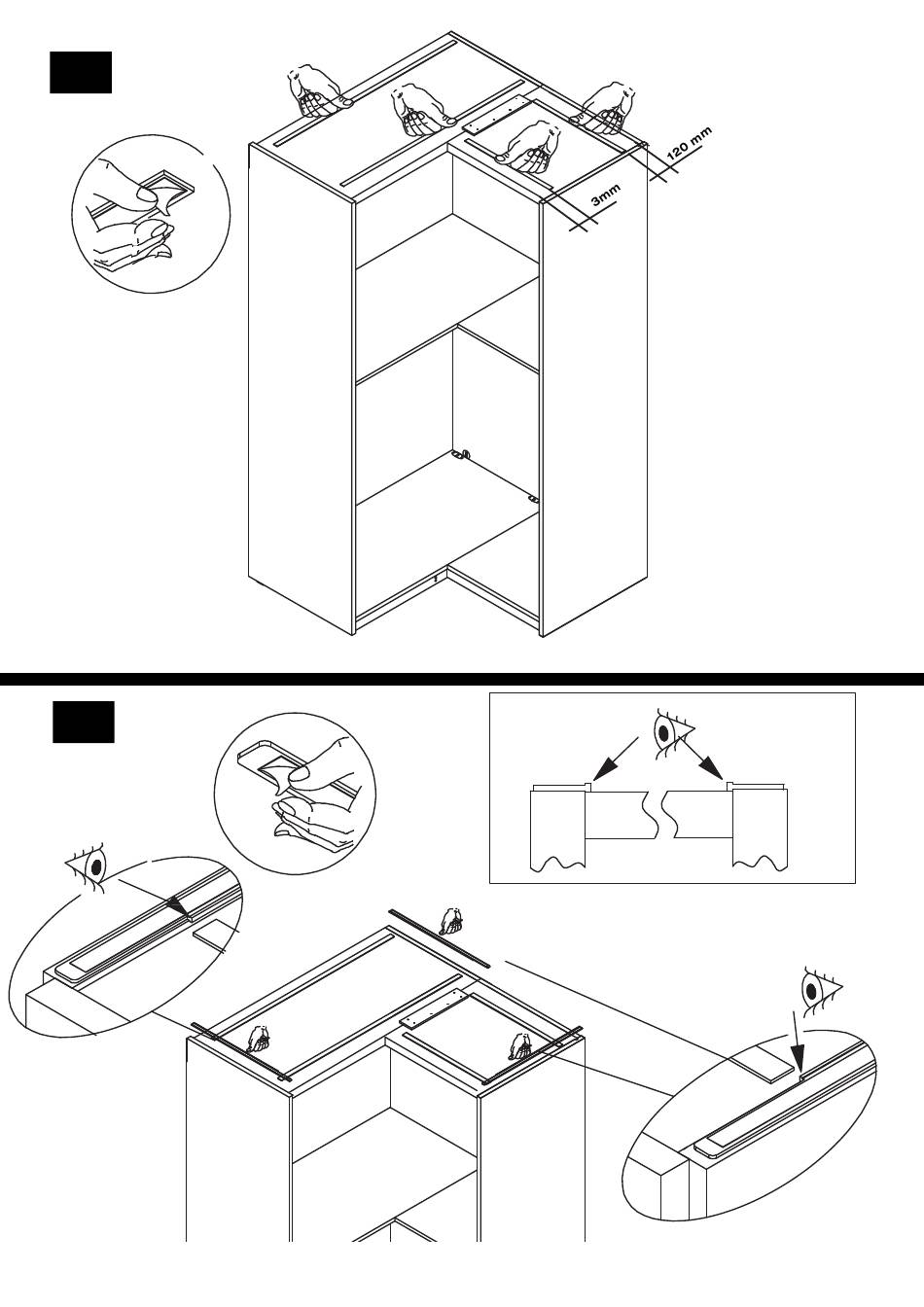 120 mm
3mm