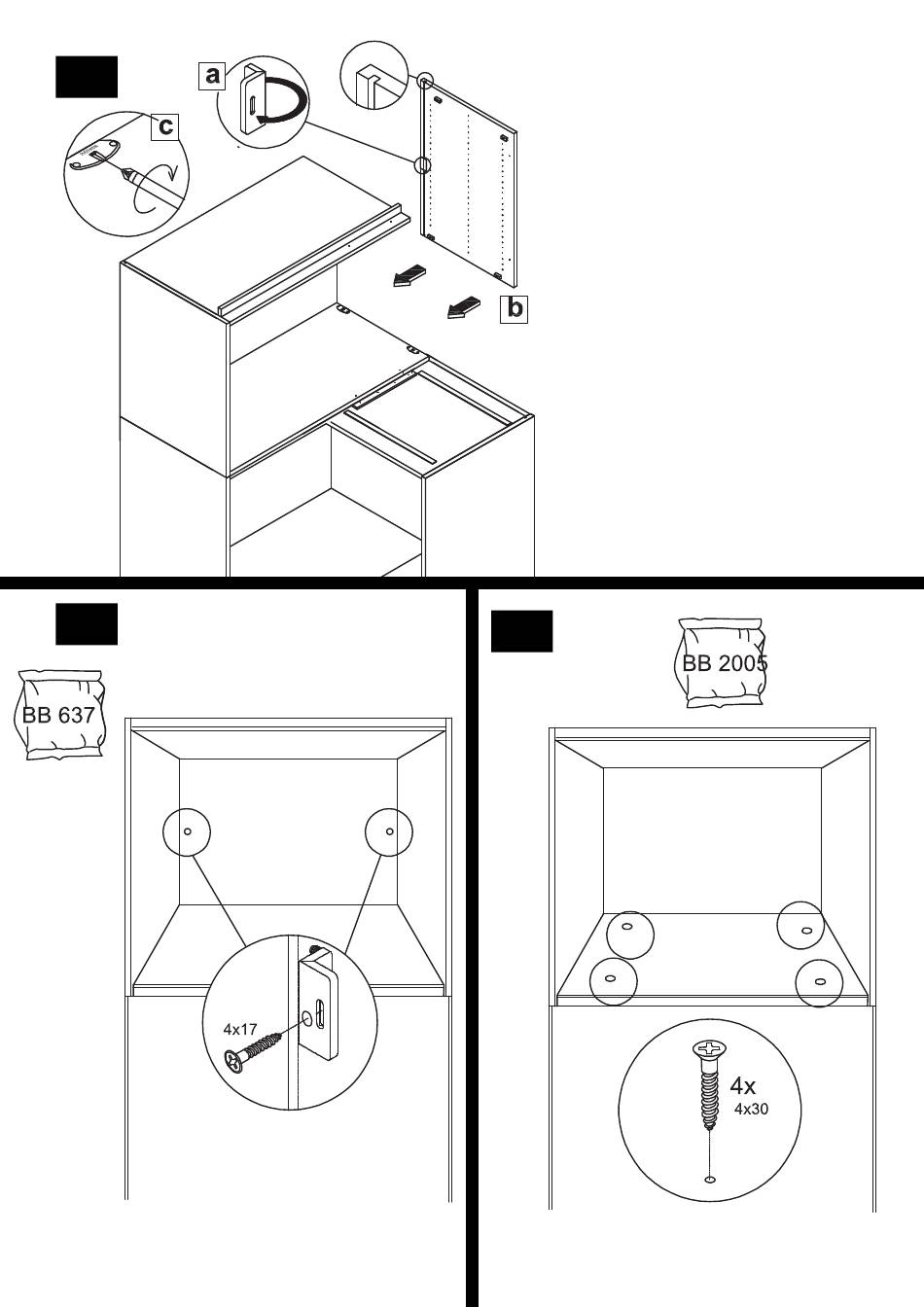 a

c

b

BB 637

4x17

BB 2005

4x
4x30