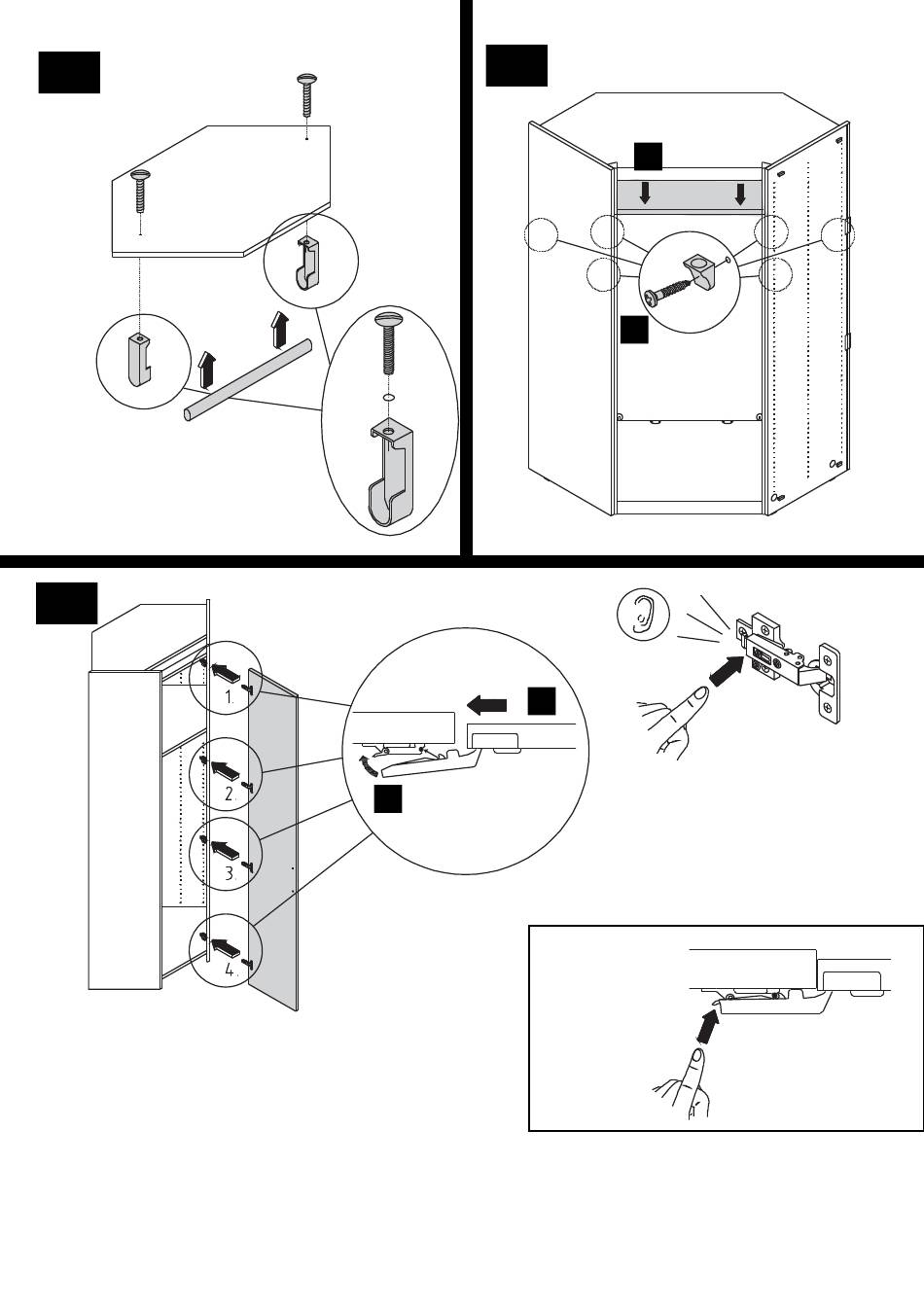 1.

2.

3.

4.