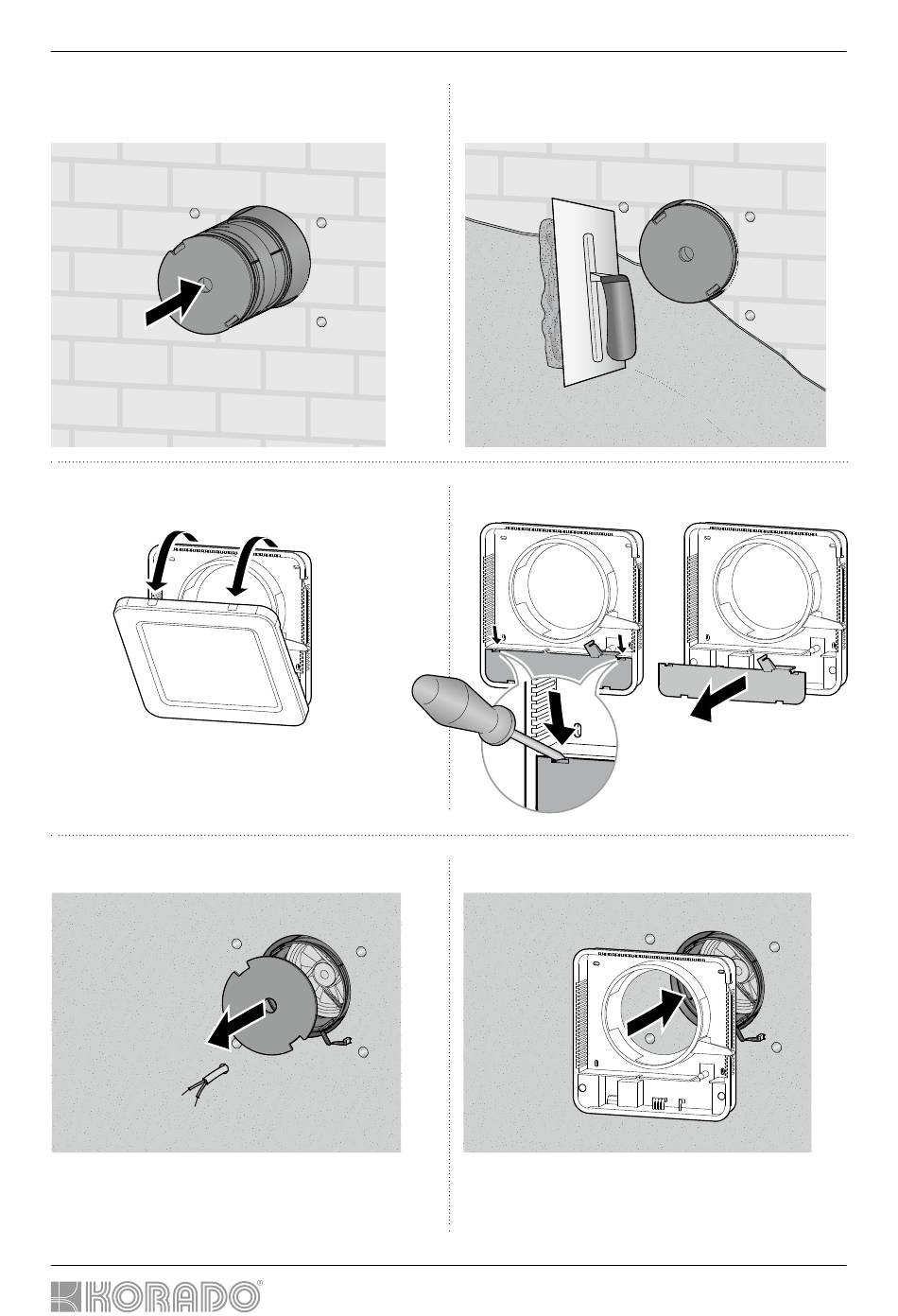 KORADO®