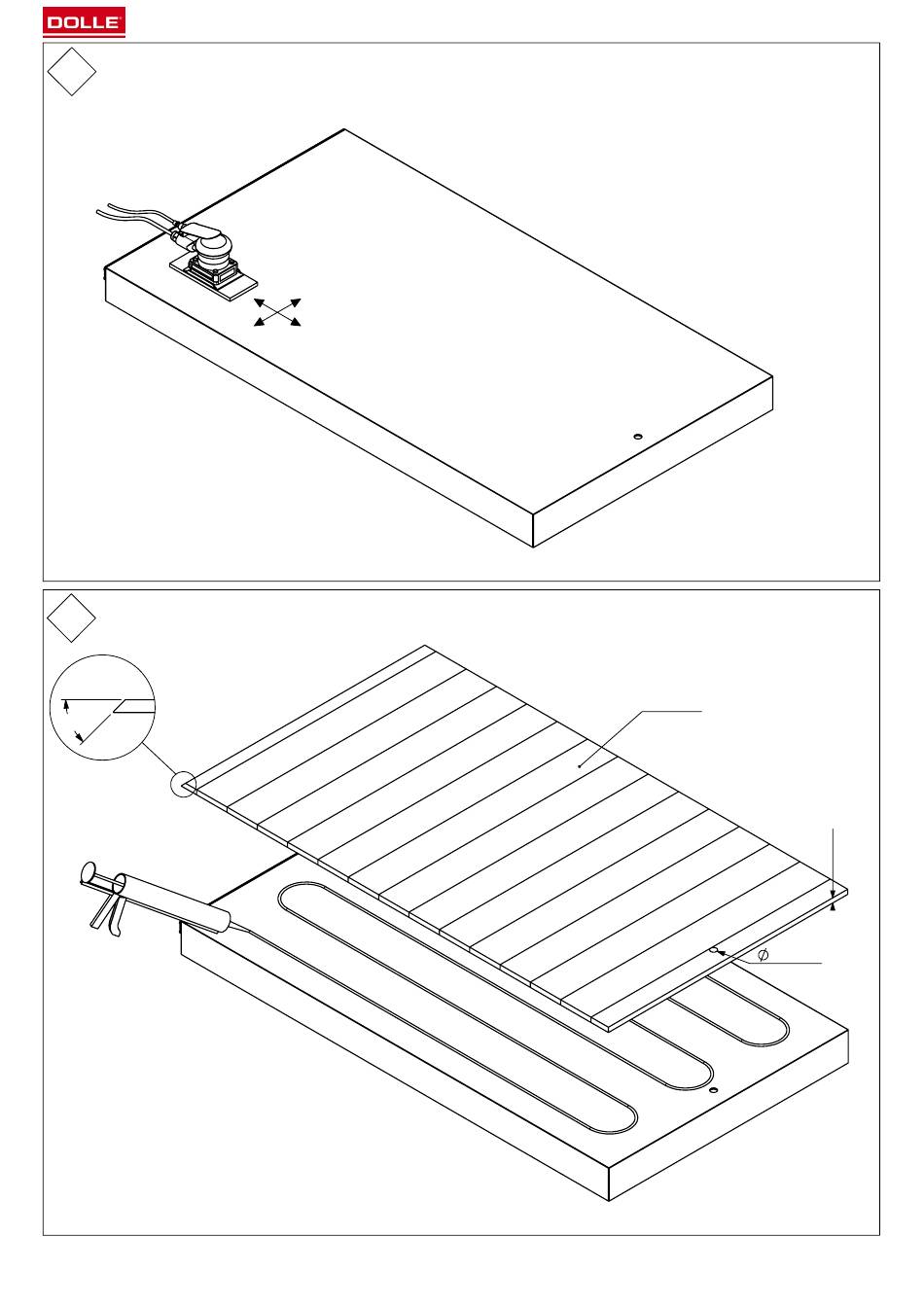 DOLLE

$\varnothing$