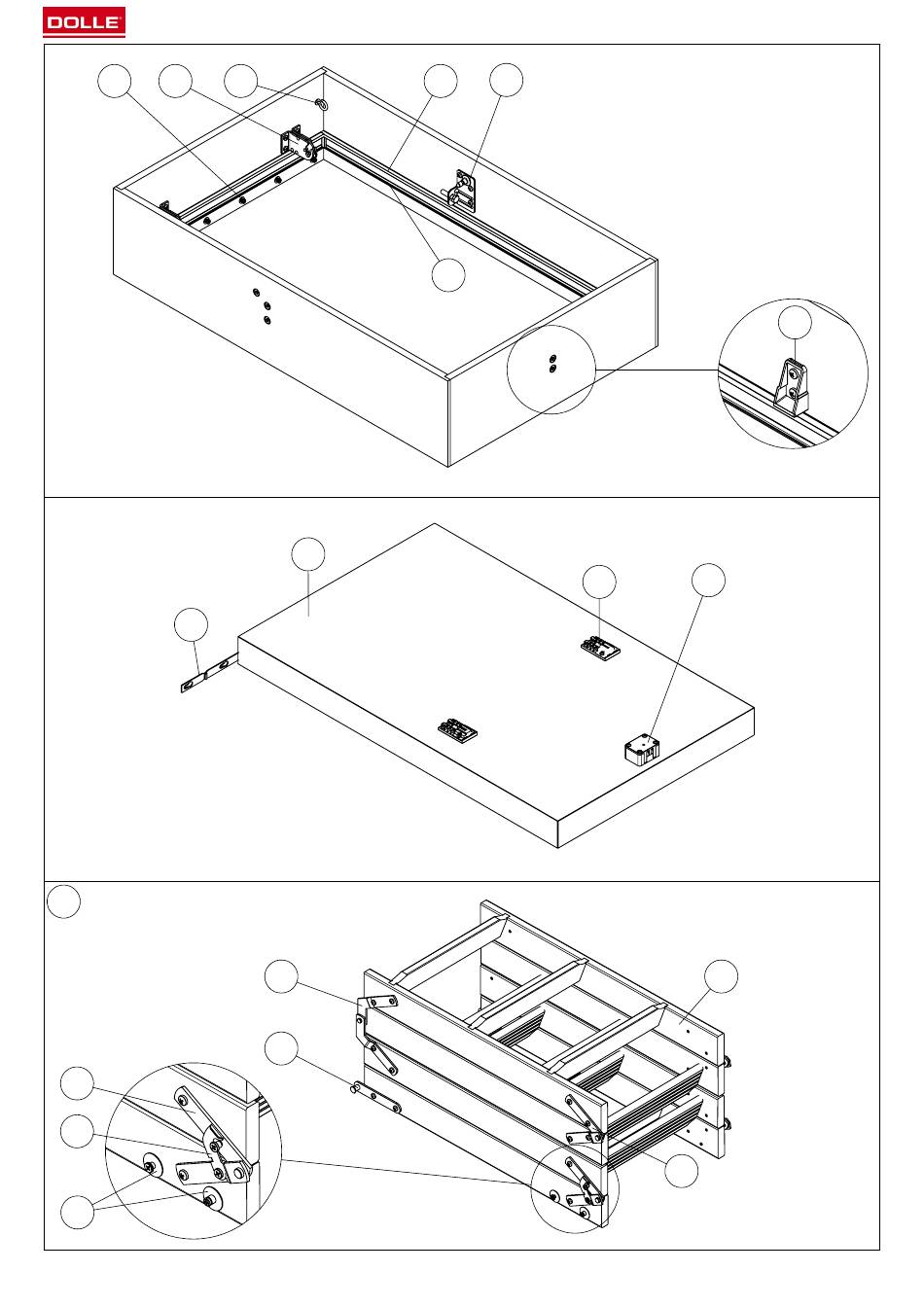 DOLLE