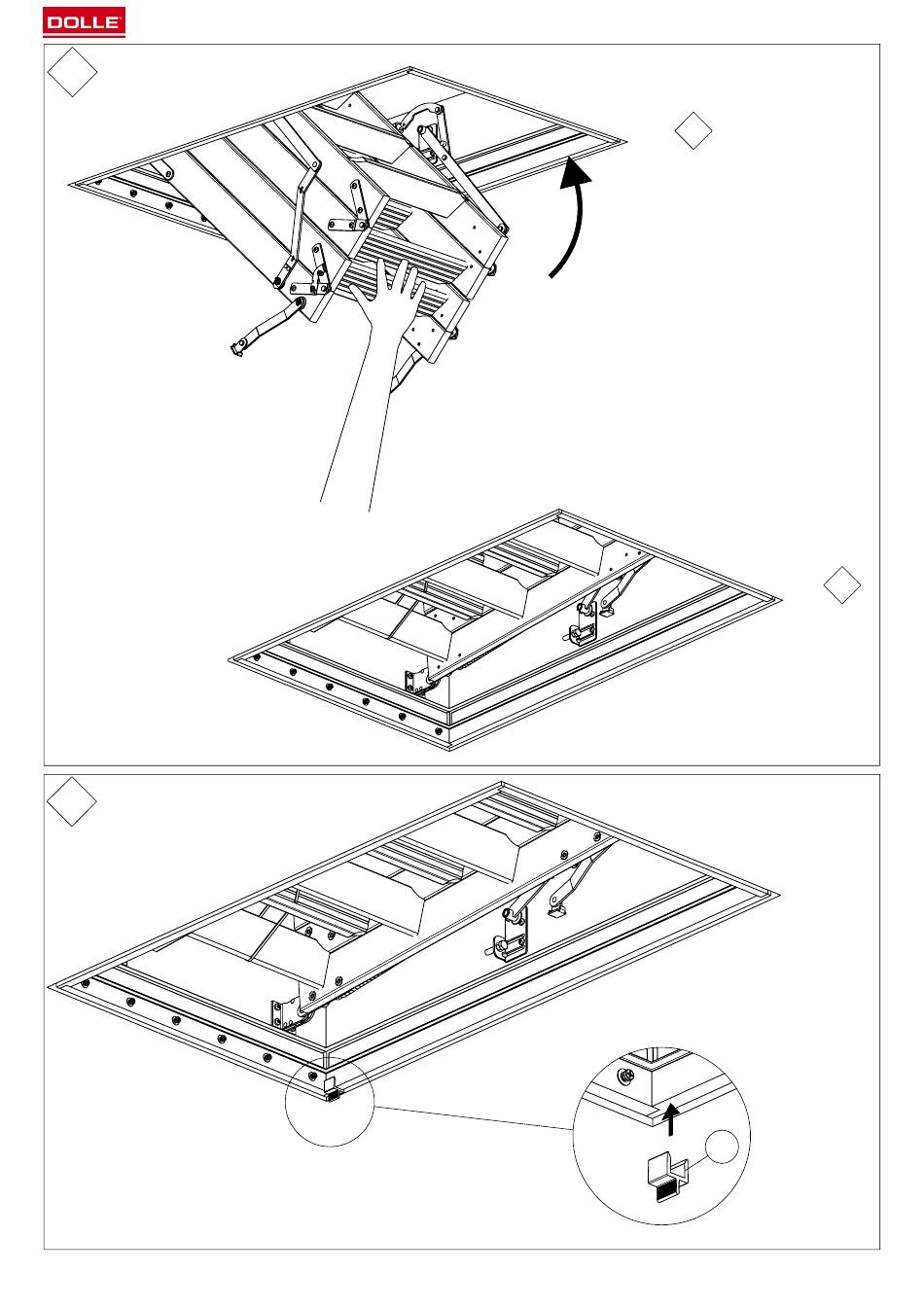 DOLLE