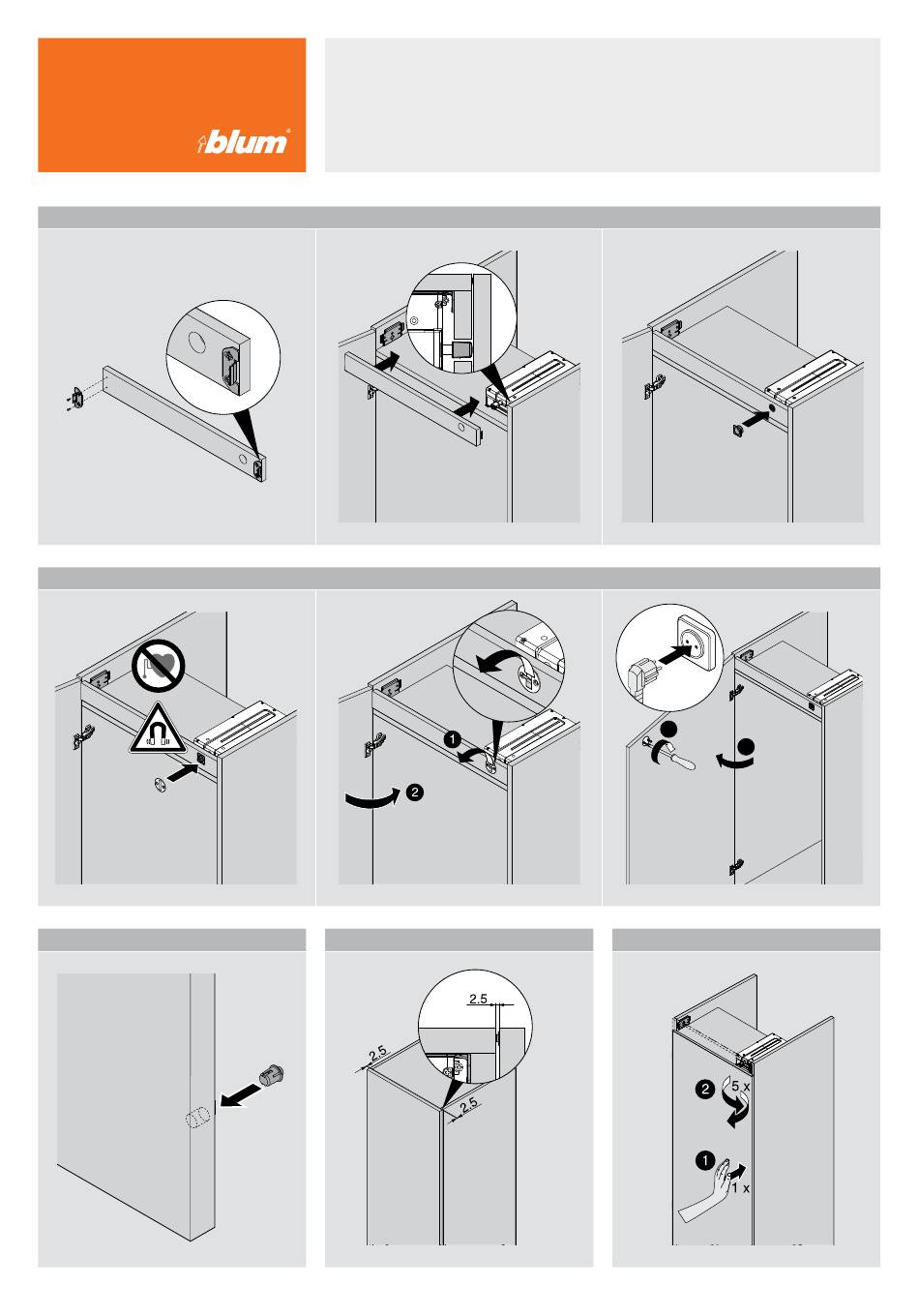 blum

1

2

2.5

2.5

2.5

2

5 x

1

1 x