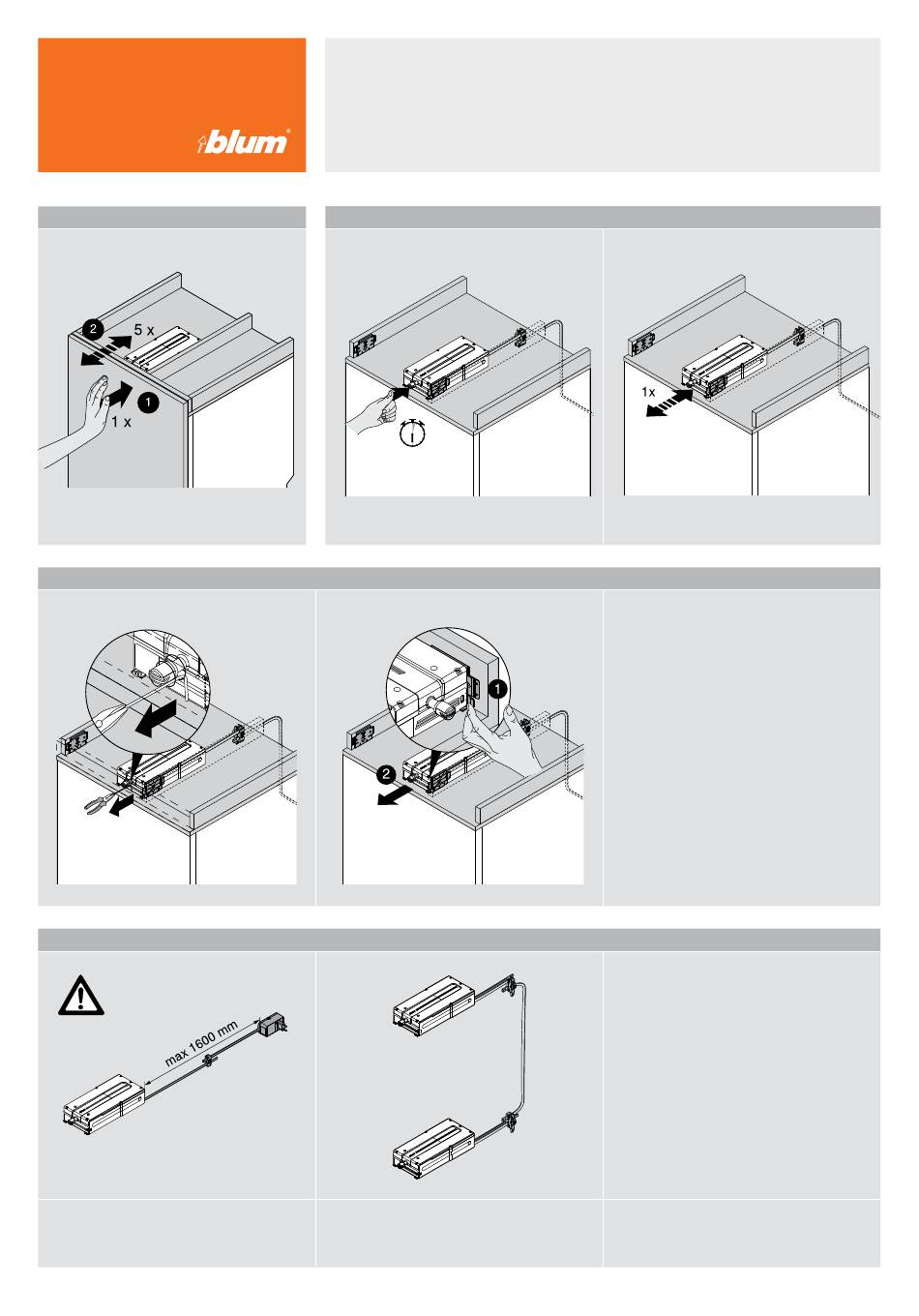 blum®

2
5 x
1
1 x

1x

1
2

max 1600 mm