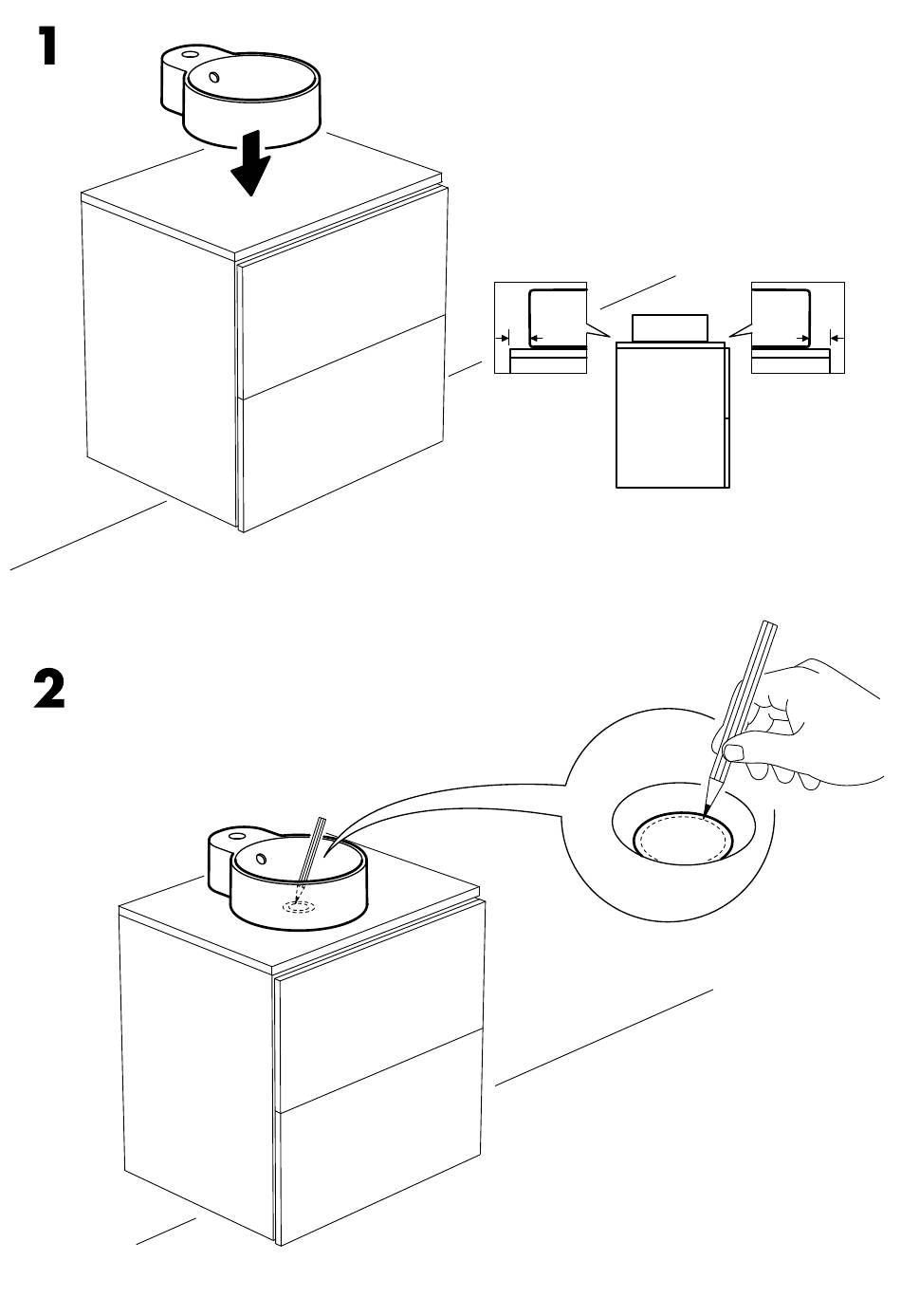 1

2