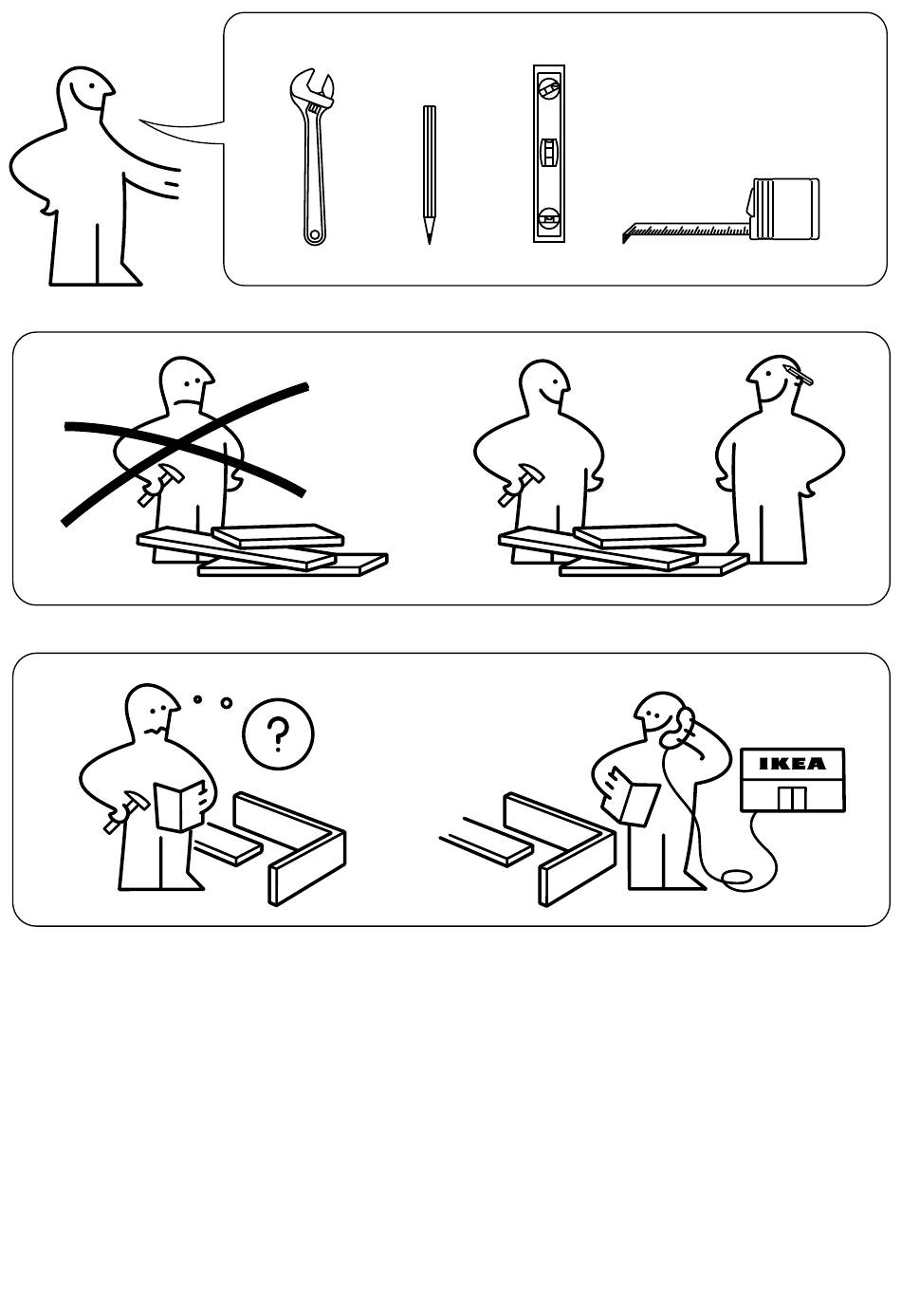 ?

IKEA