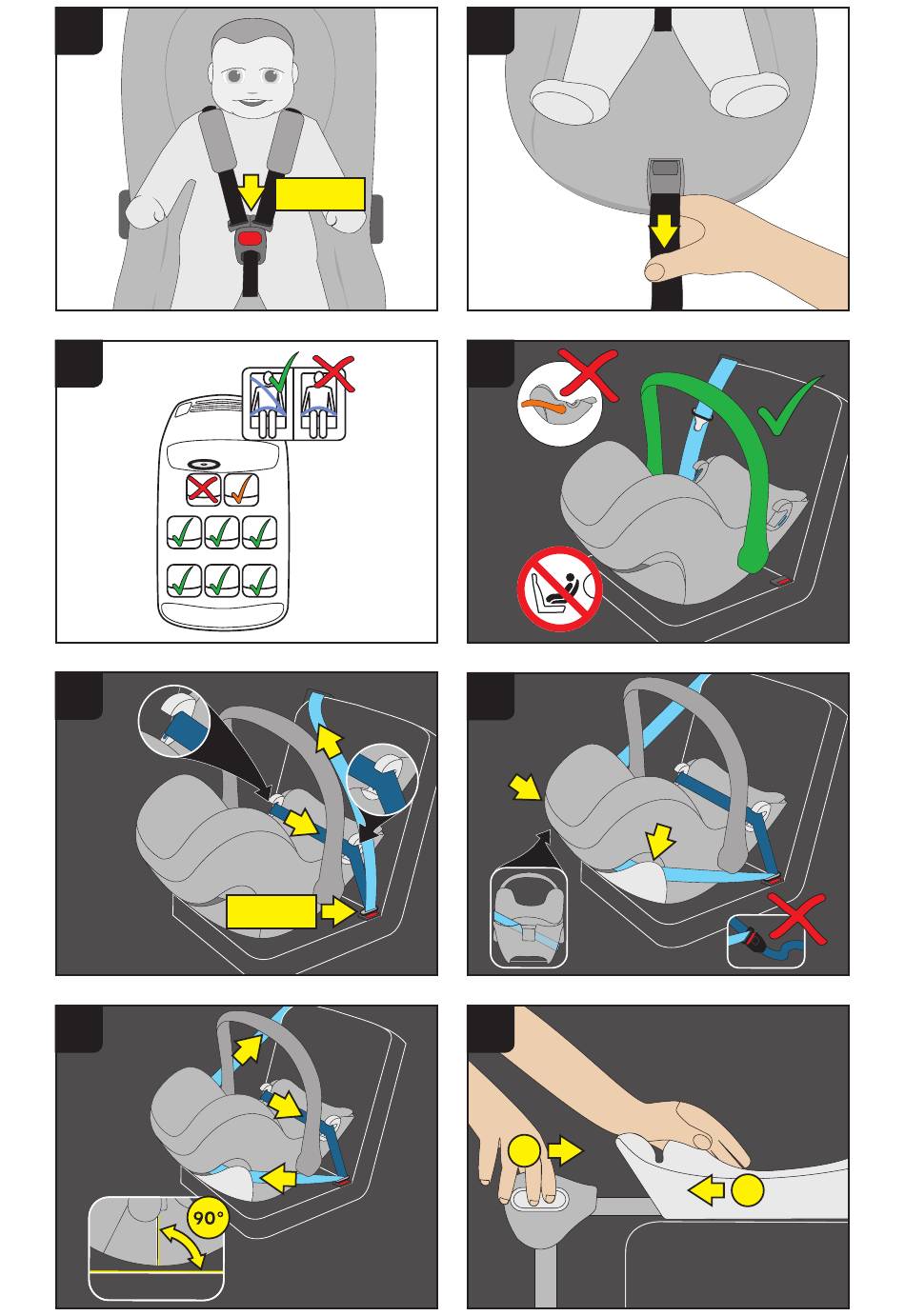 90°