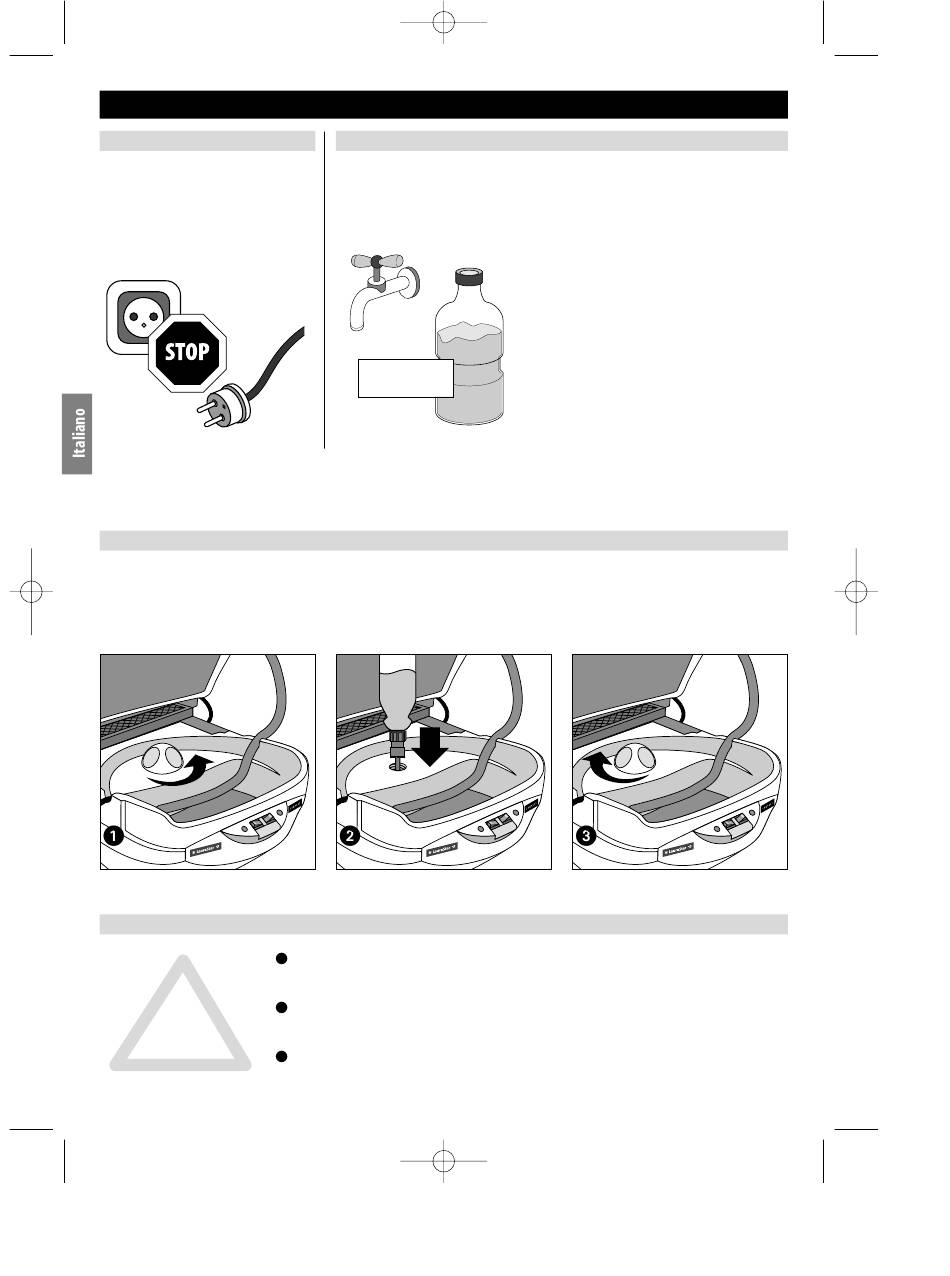 STOP

Italiano

1

2

3