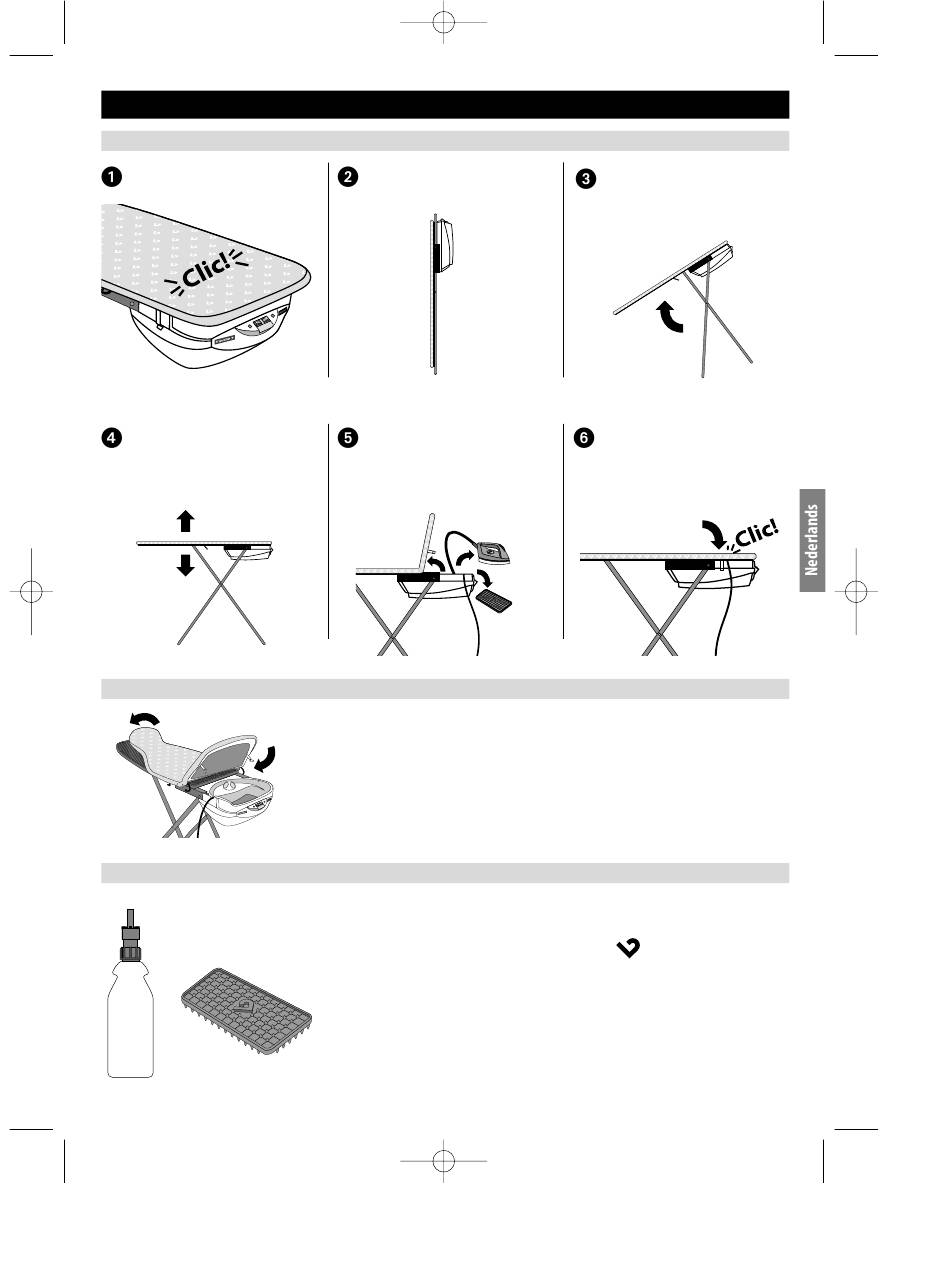 1

Clic!

2

3

4

5

6

Clic!

Nederlands