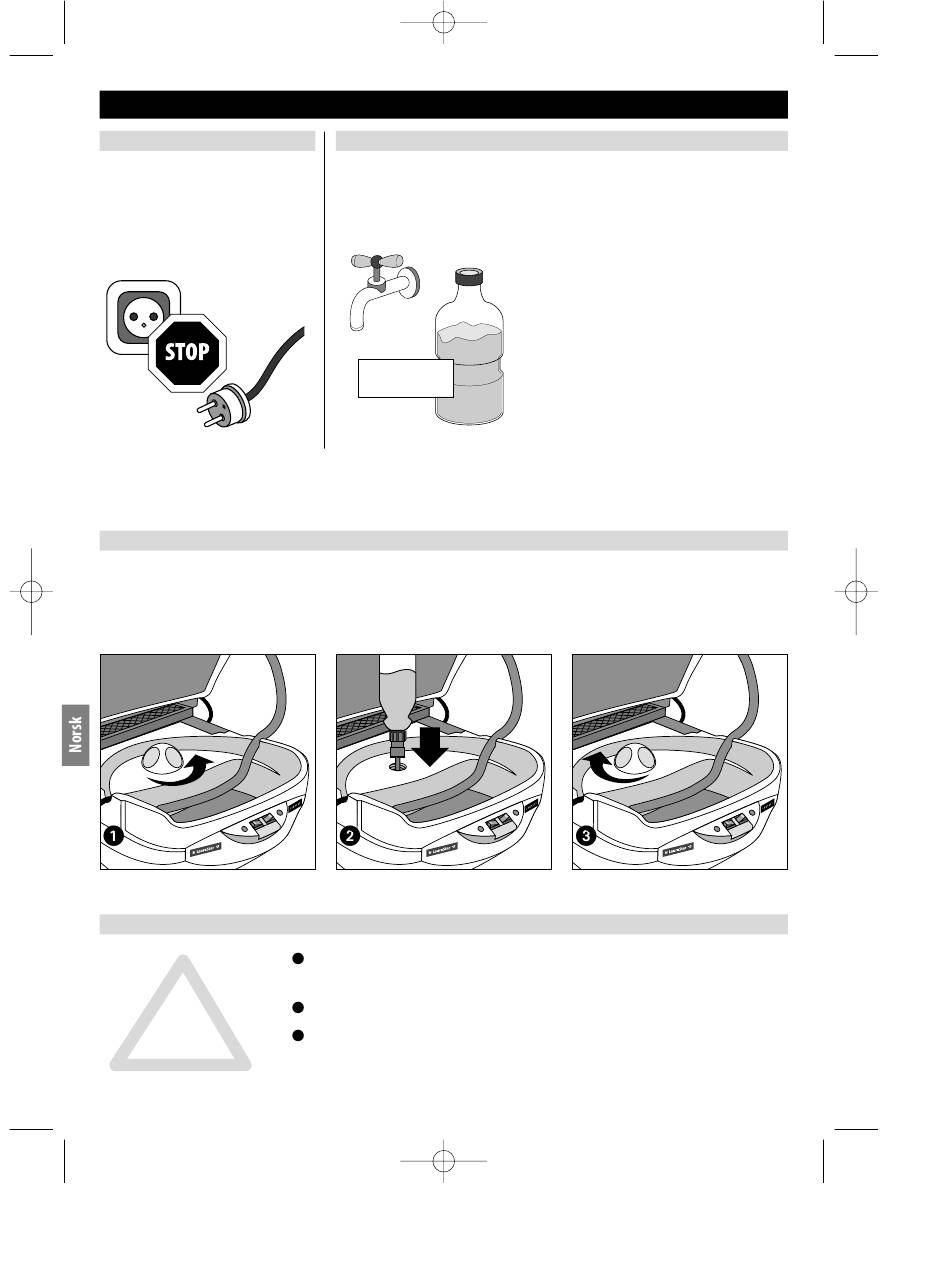 STOP

Norsk

1

2

3