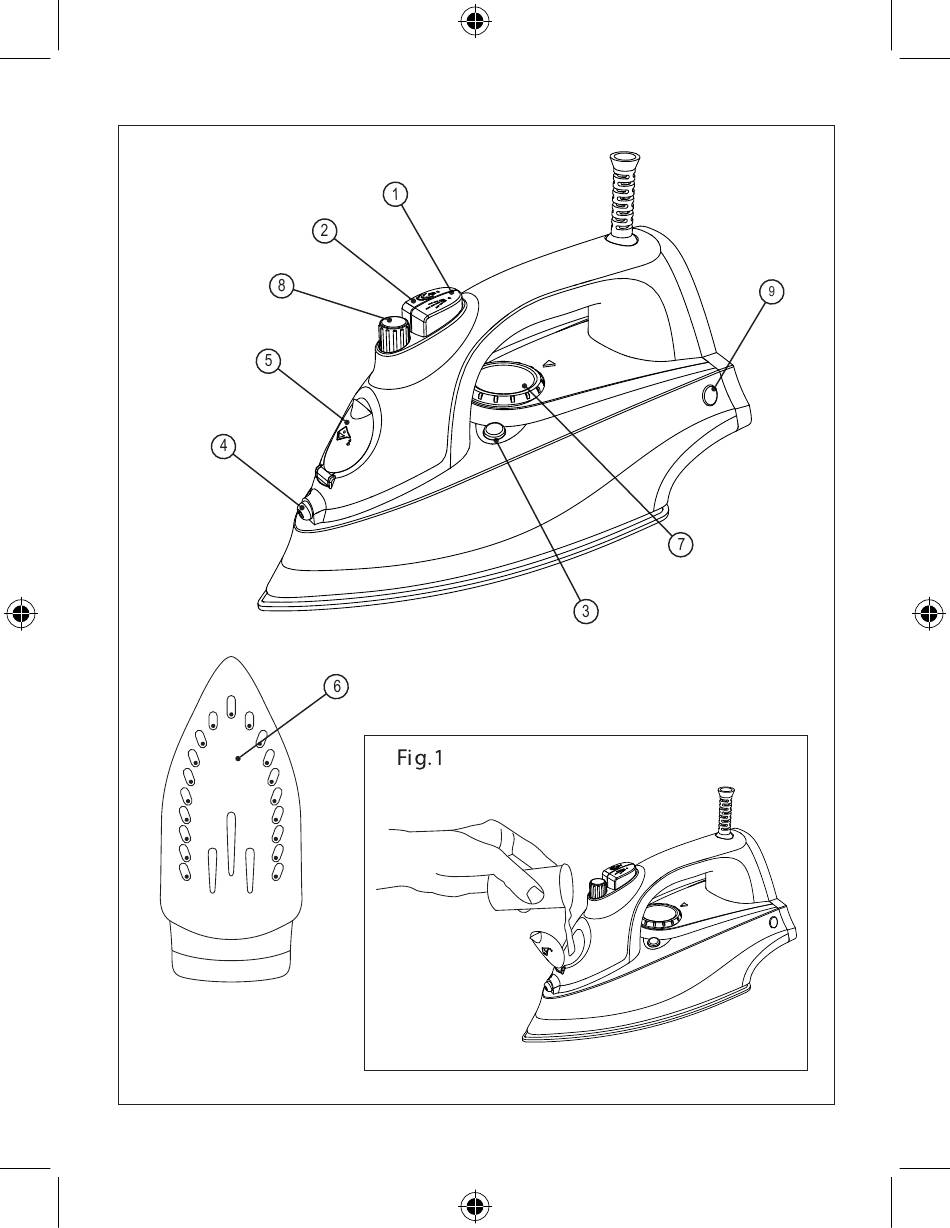 1
2
8
9
5
4
7
3
6
Fig.1