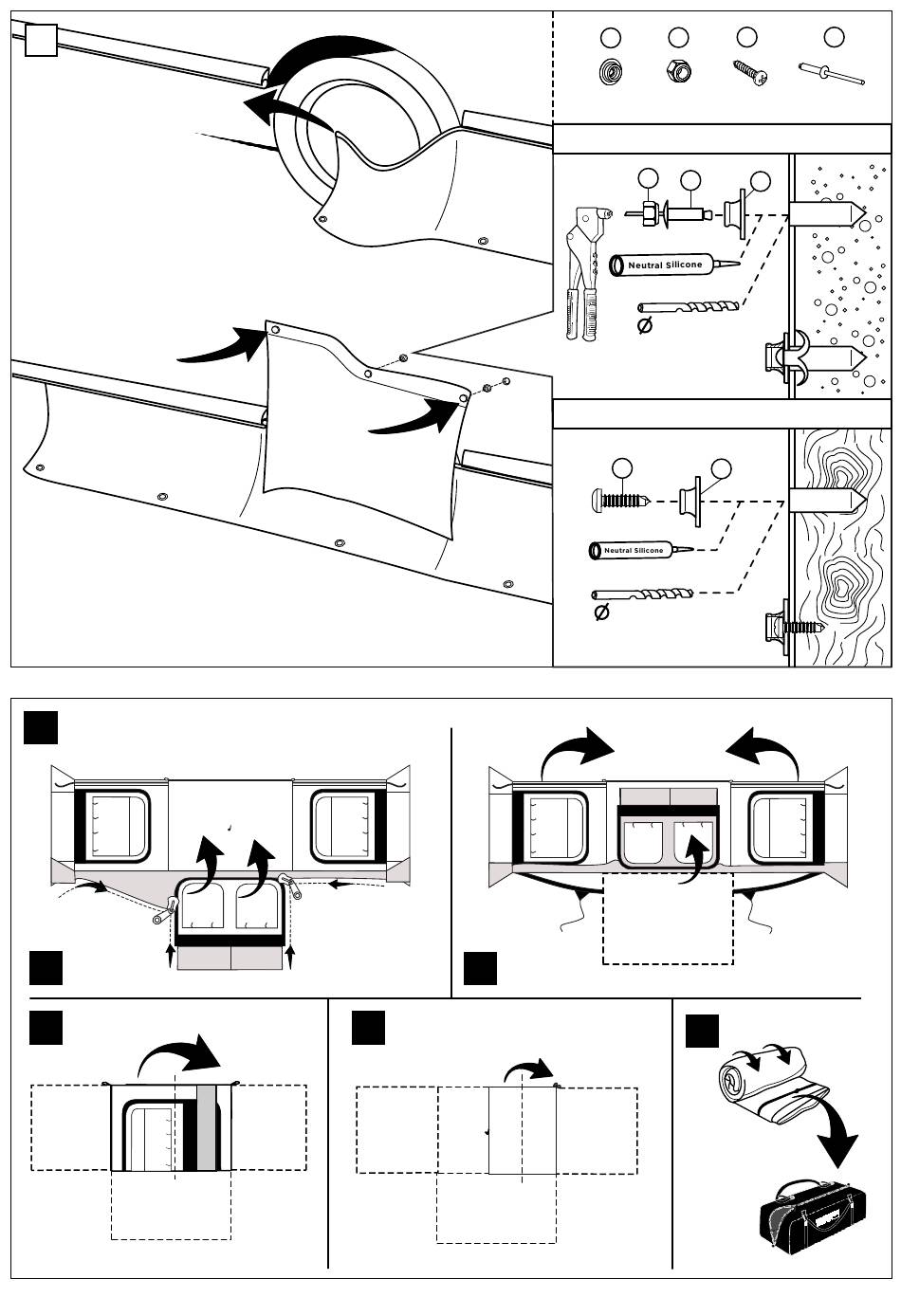 Neutral Silicone

Ø

Neutral Silicone

Ø