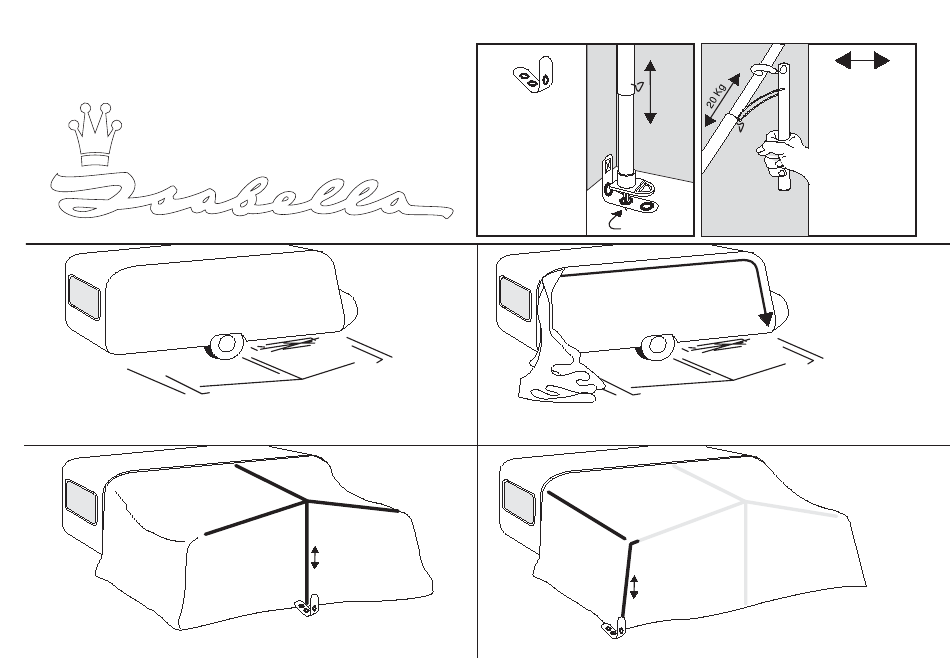 Isabella

20 Kg