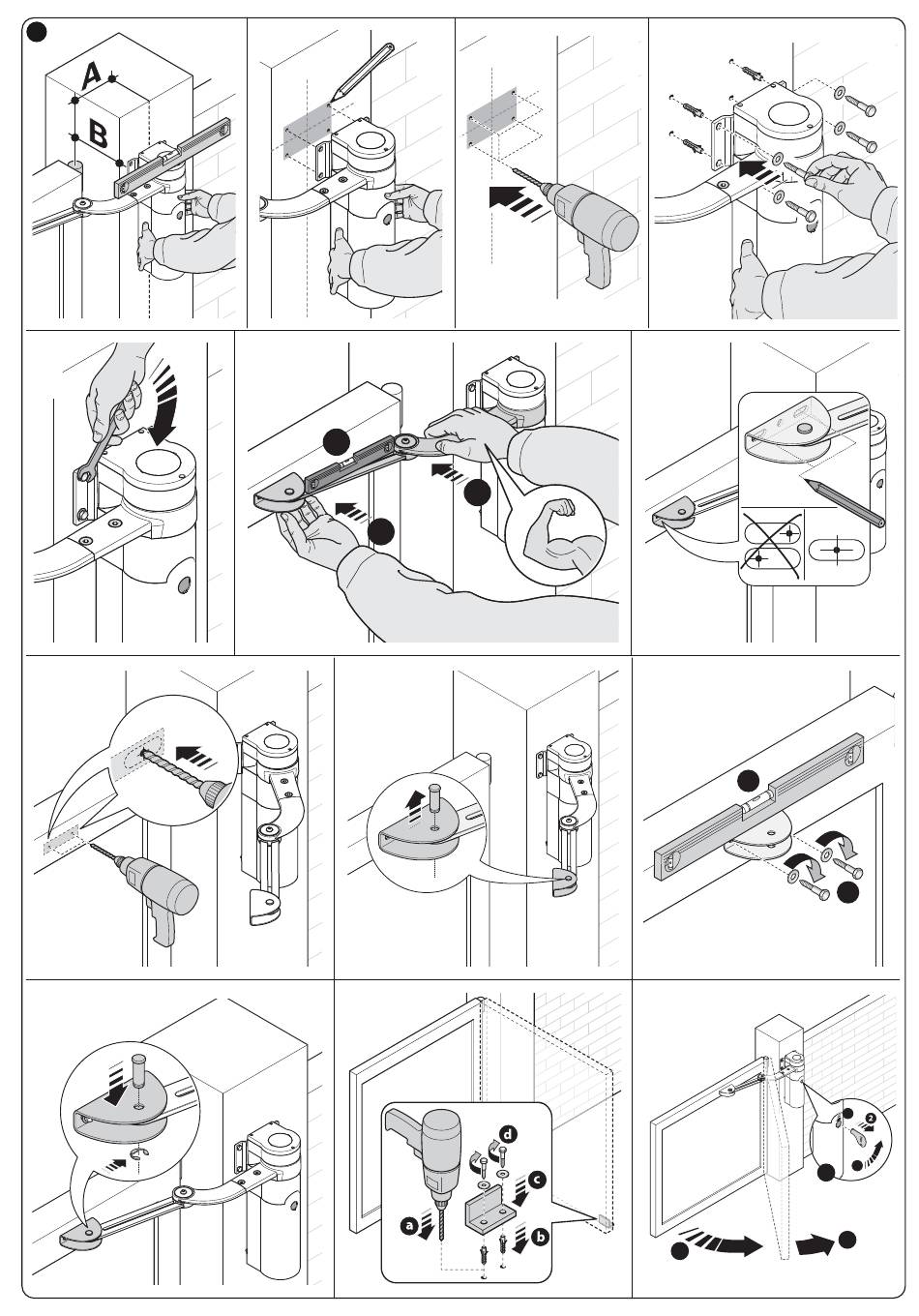 A
B
a
b
c
d
2