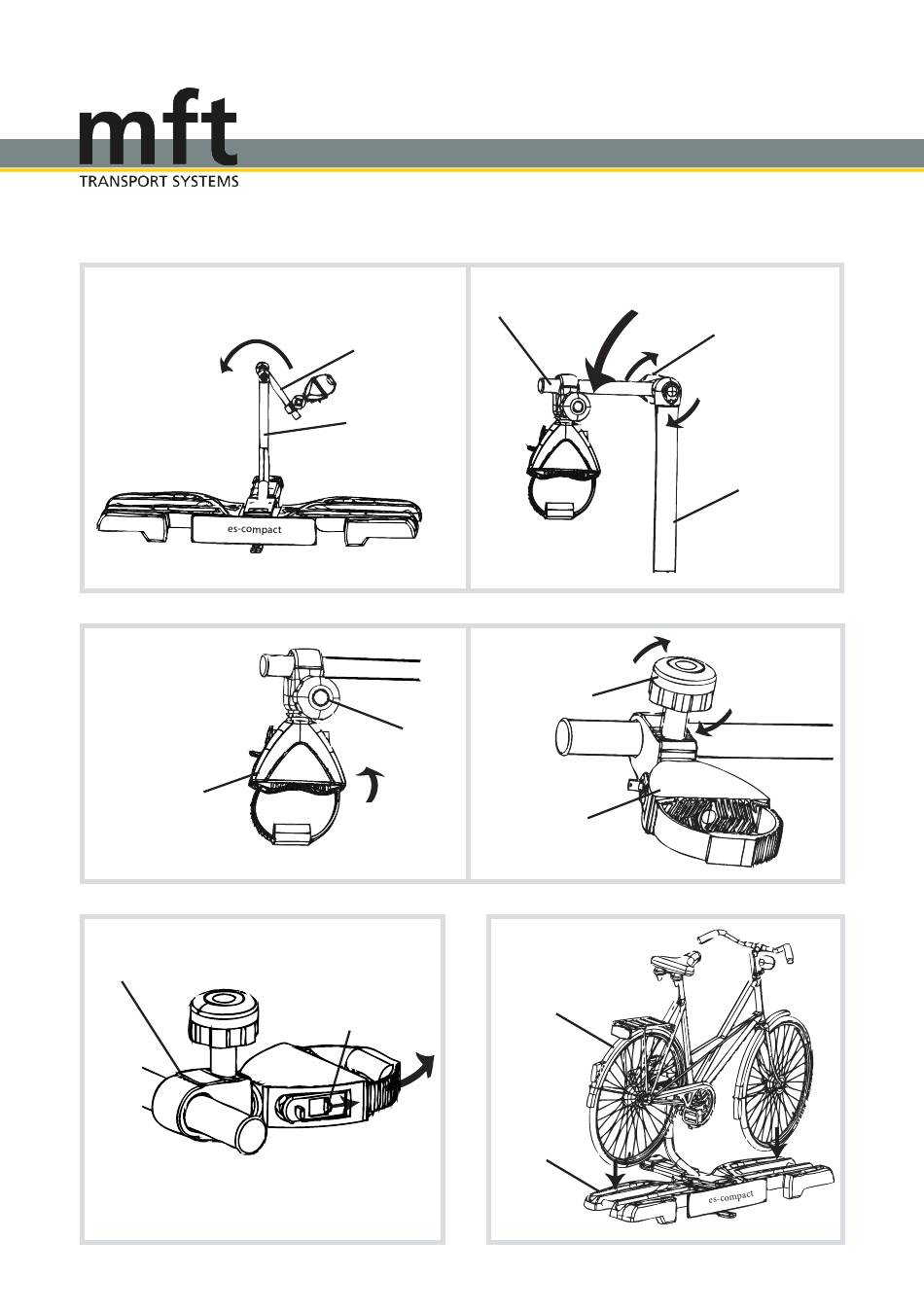 mft
TRANSPORT SYSTEMS

es-compact

es-compact