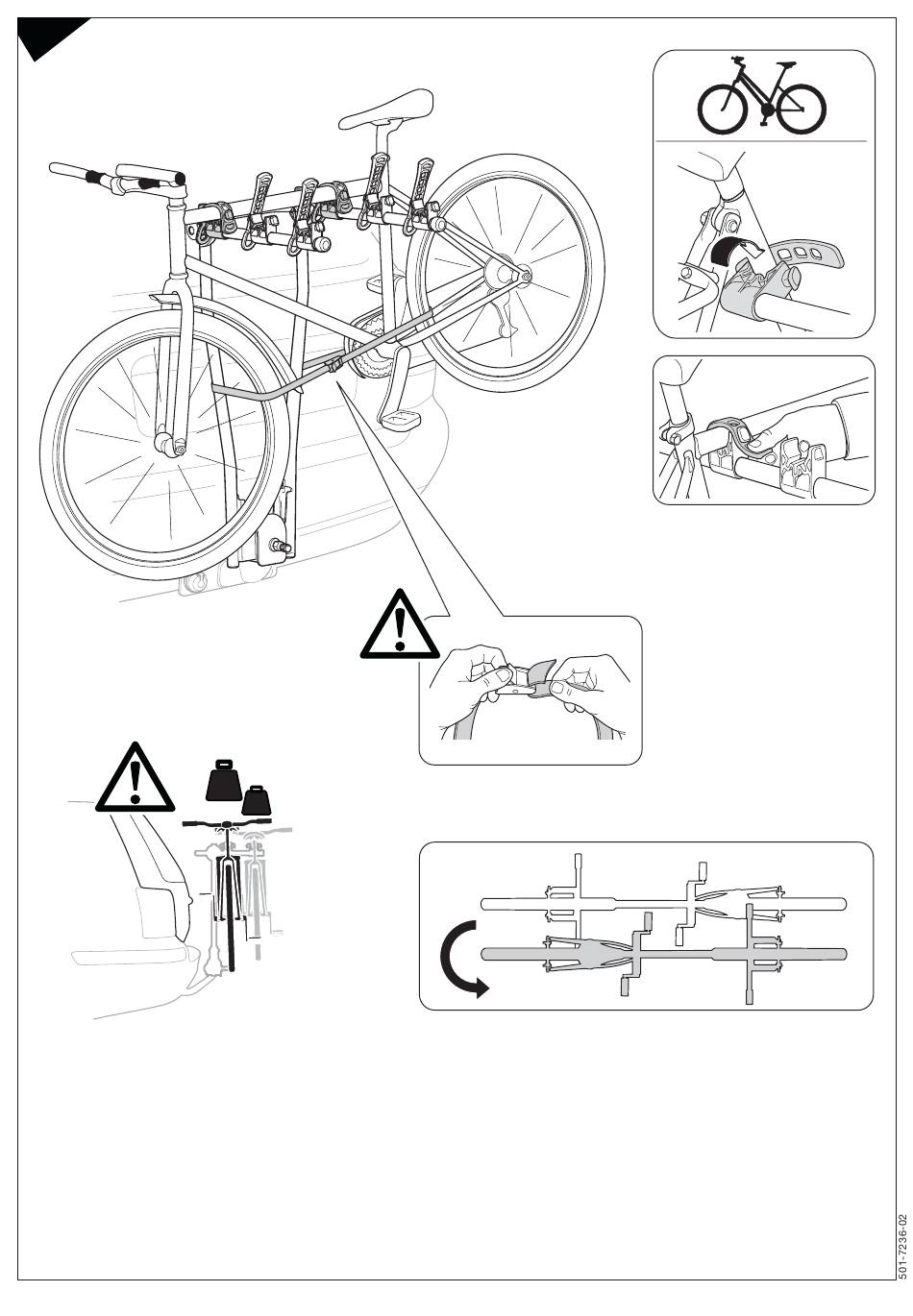 501-7236-02