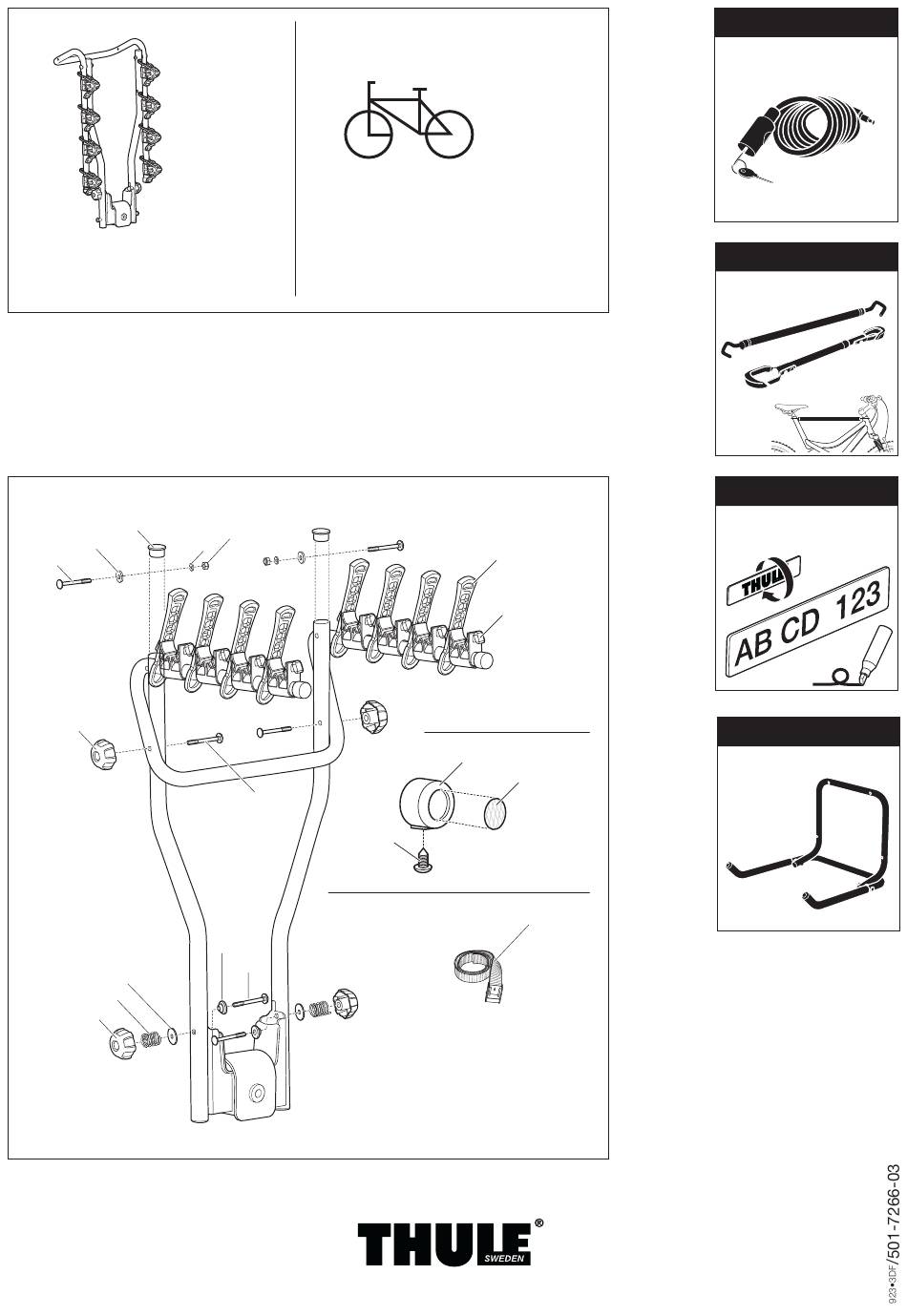 THULE

AB CD 123

THULE®
SWEDEN

923•3DF/501-7266-03