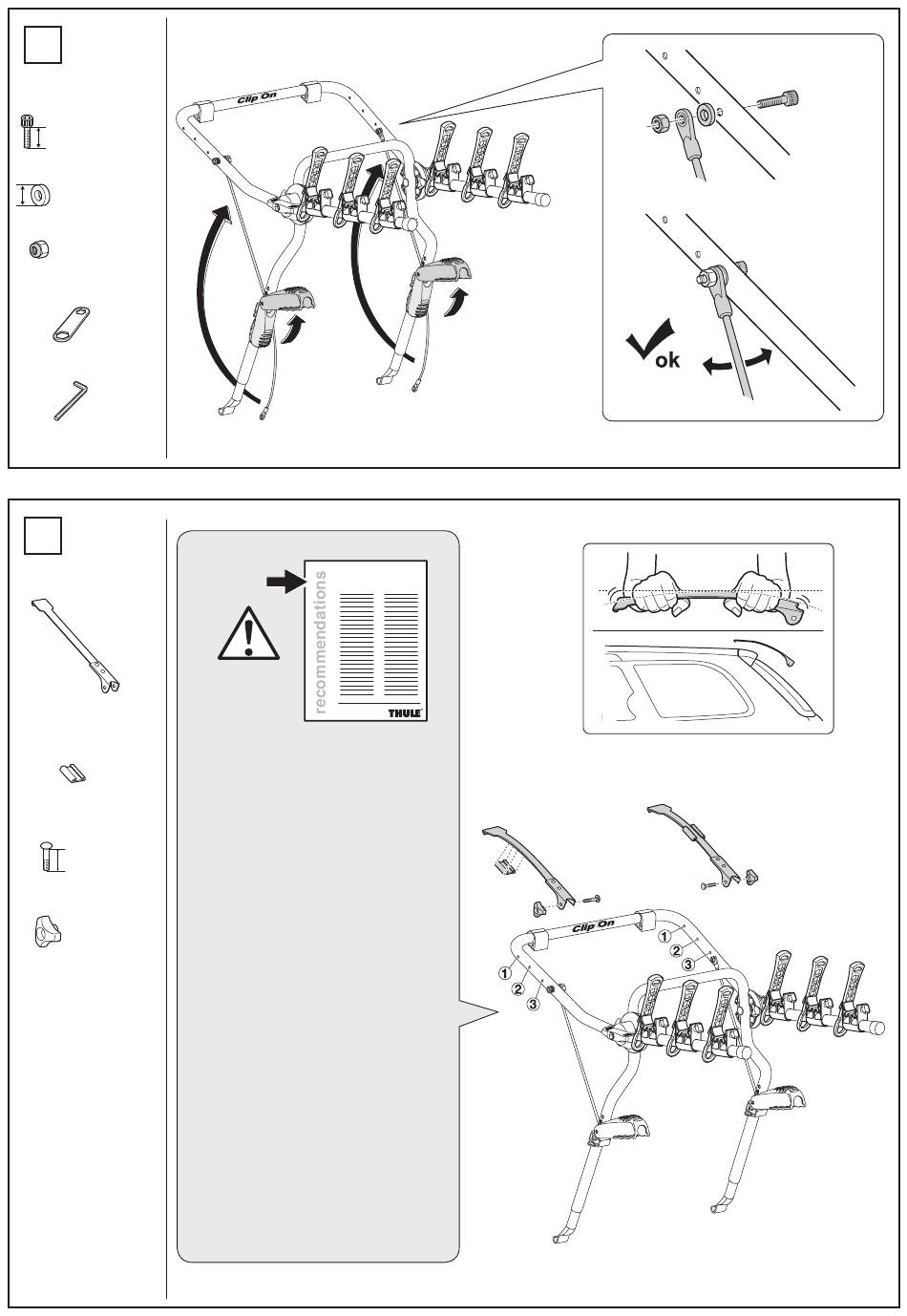 Clip On

ok

recommendations

THULE

Clip On

1
2
3
1
2
3