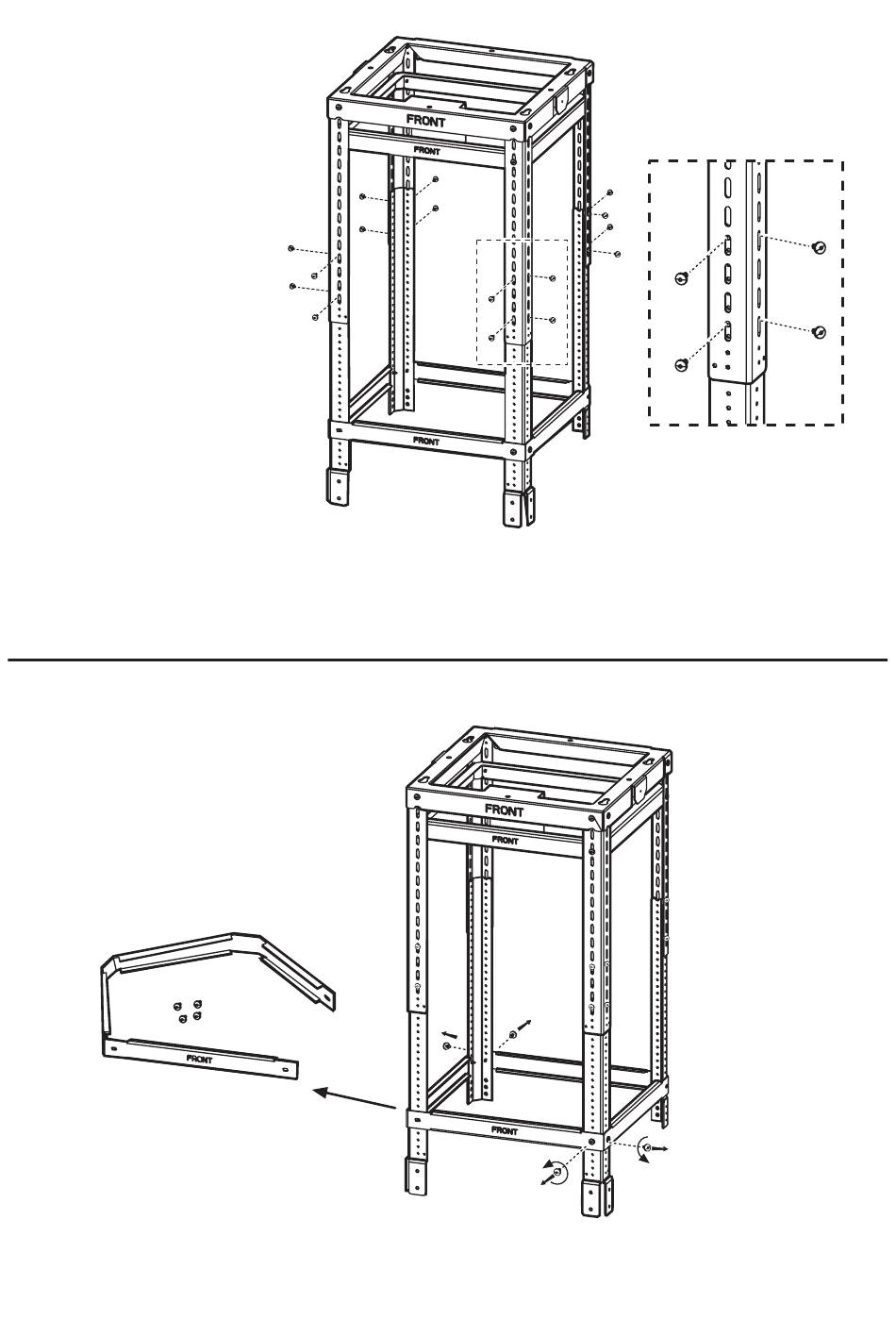 FRONT
FRONT
FRONT

FRONT
FRONT
FRONT
FRONT