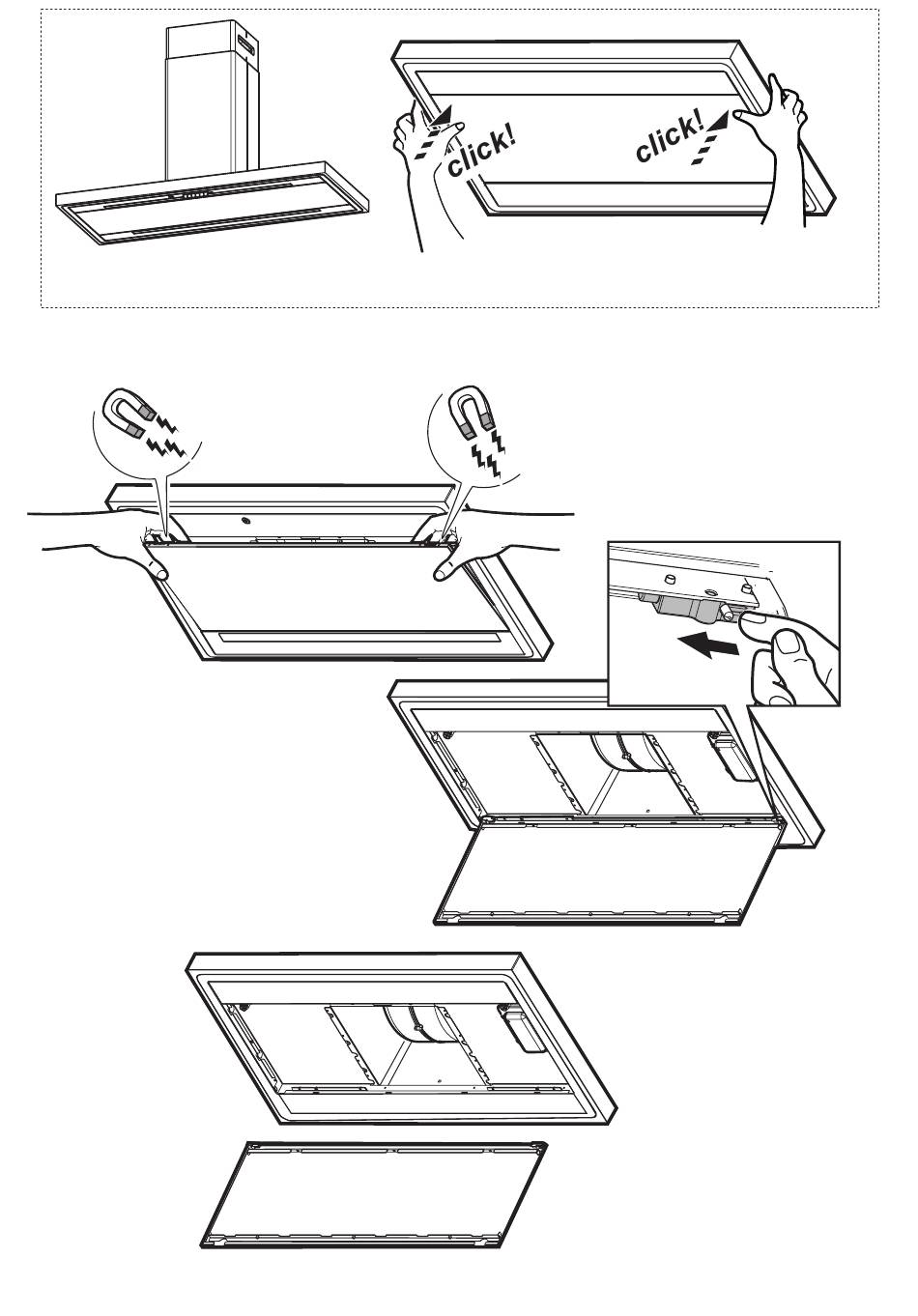 click!

click!