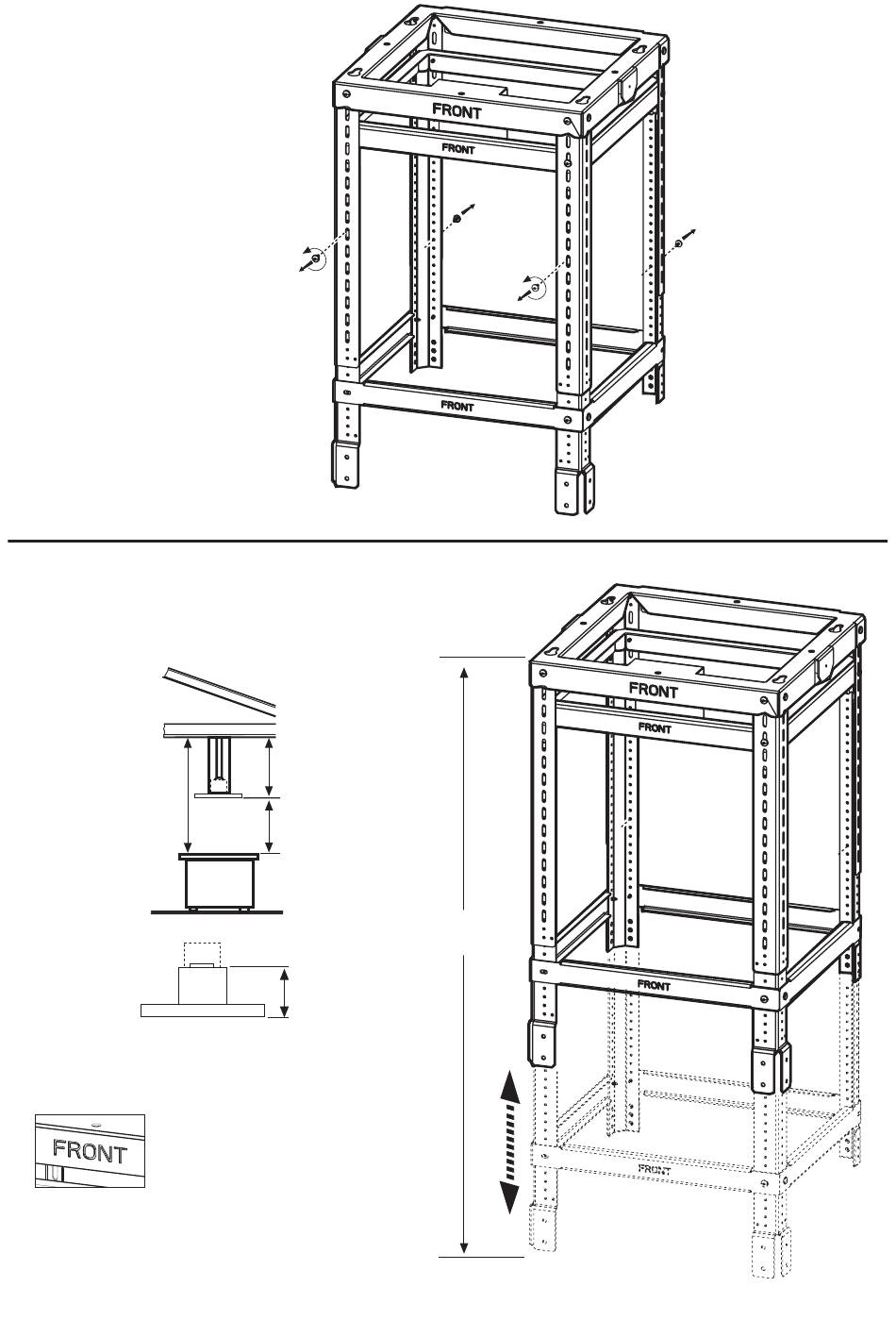 FRONT
FRONT
FRONT

FRONT
FRONT
FRONT
FRONT

FRONT