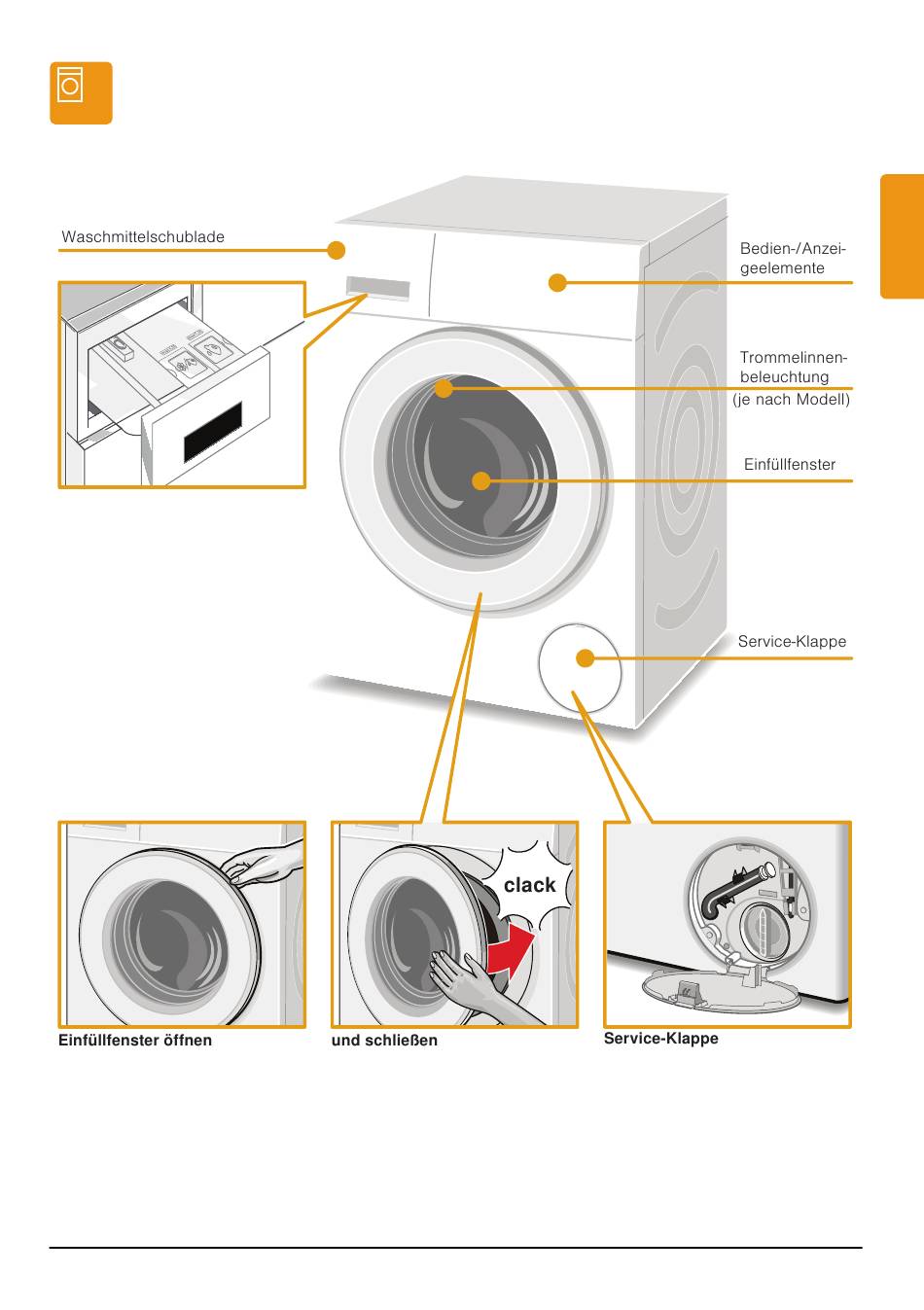 Waschmittelschublade

Bedien-/Anzeigeelemente

Trommelinnenbeleuchtung (je nach Modell)

Einfüllfenster

Service-Klappe

clack

Einfüllfenster öffnen

und schließen

Service-Klappe