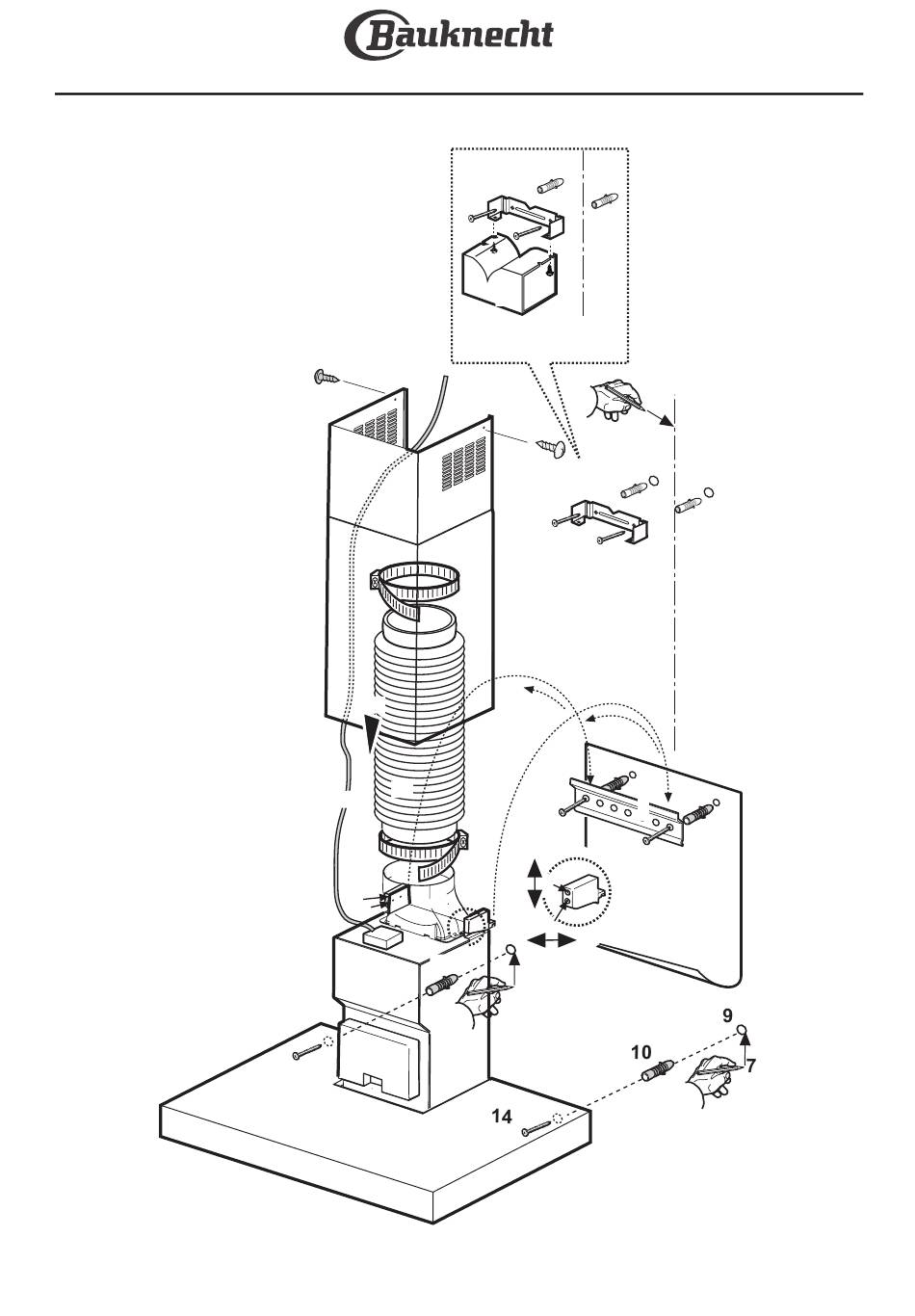 Bauknecht

9

10

7

14