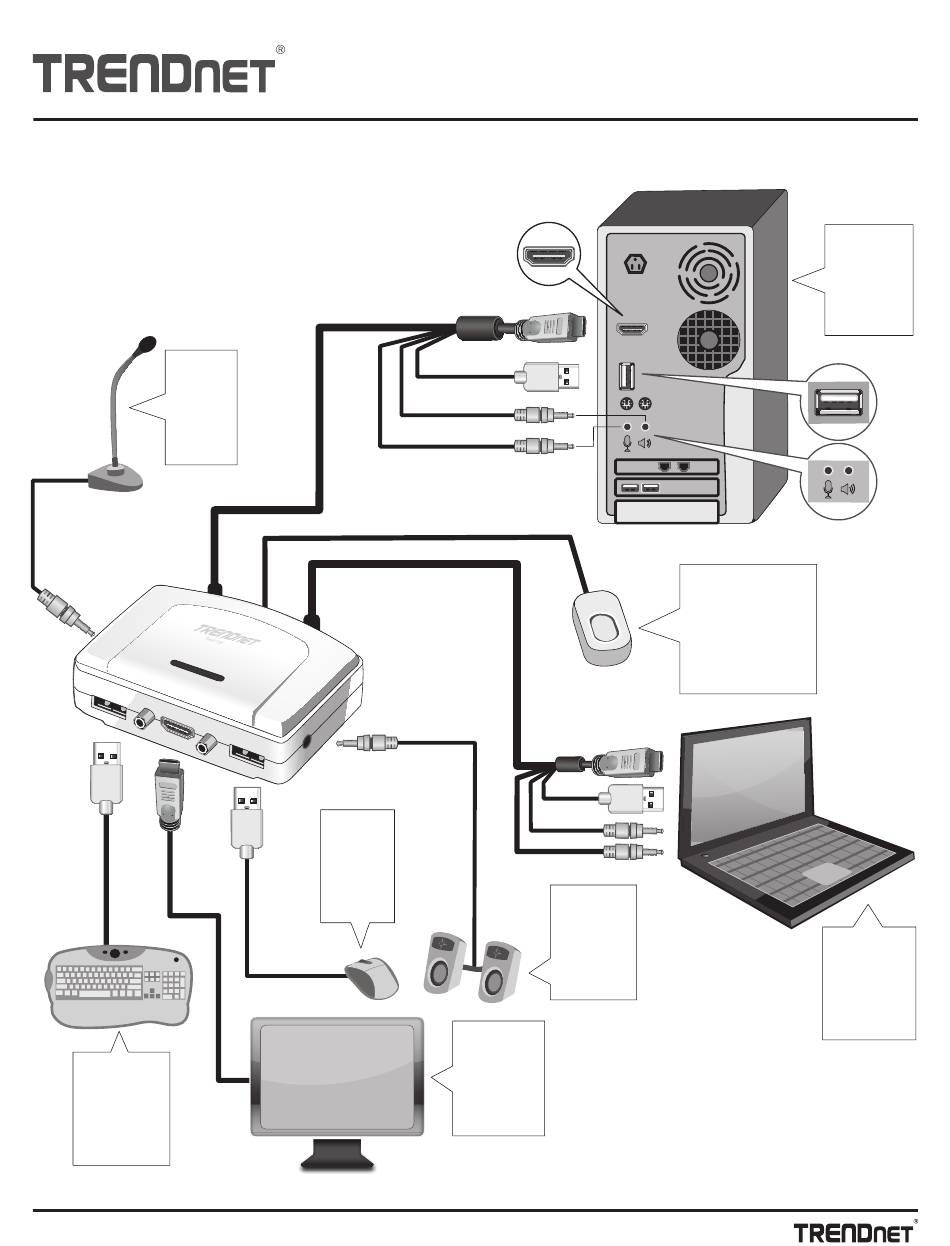 TRENDnet®

TRENDnet

TRENDnet®