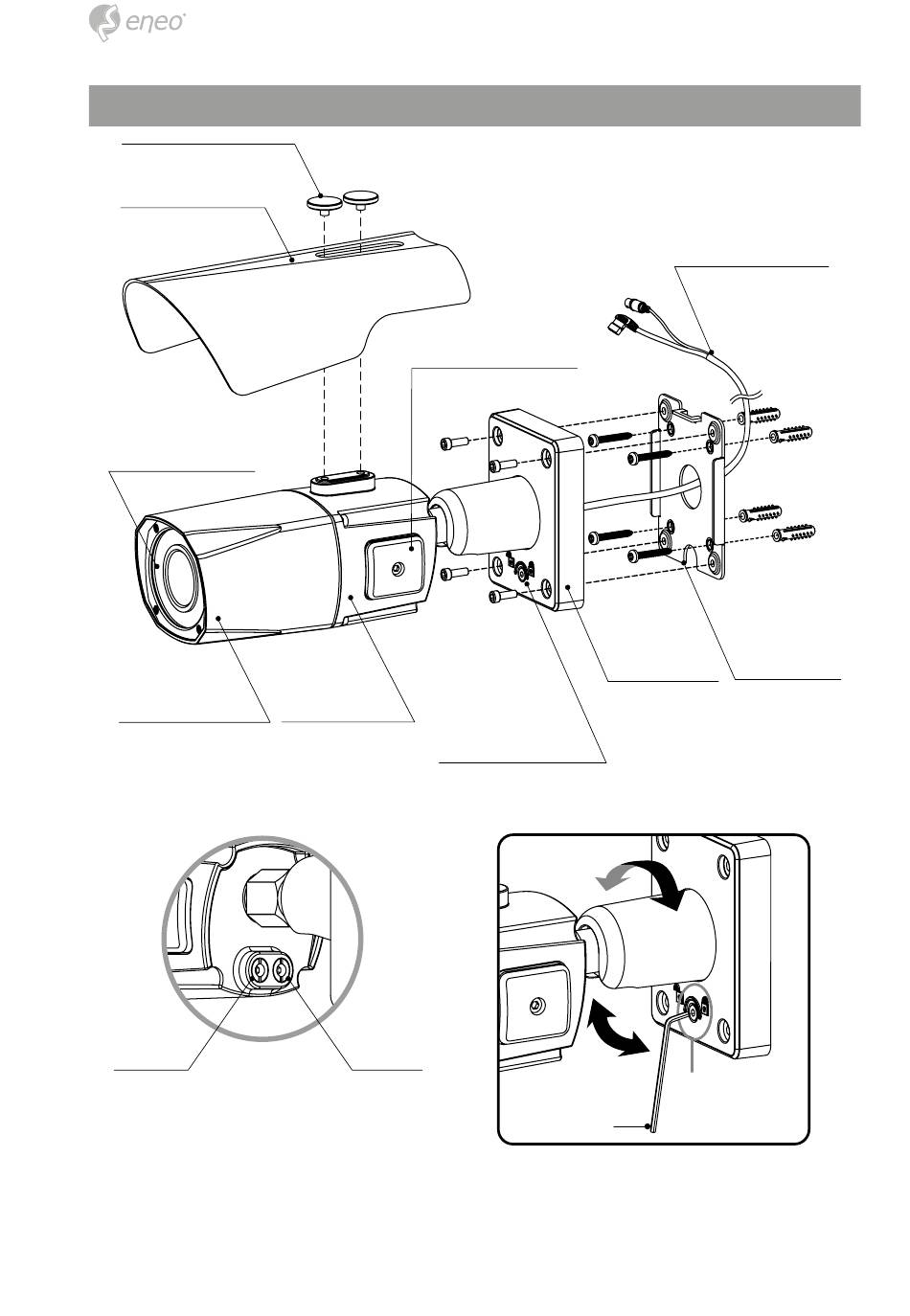 eneo