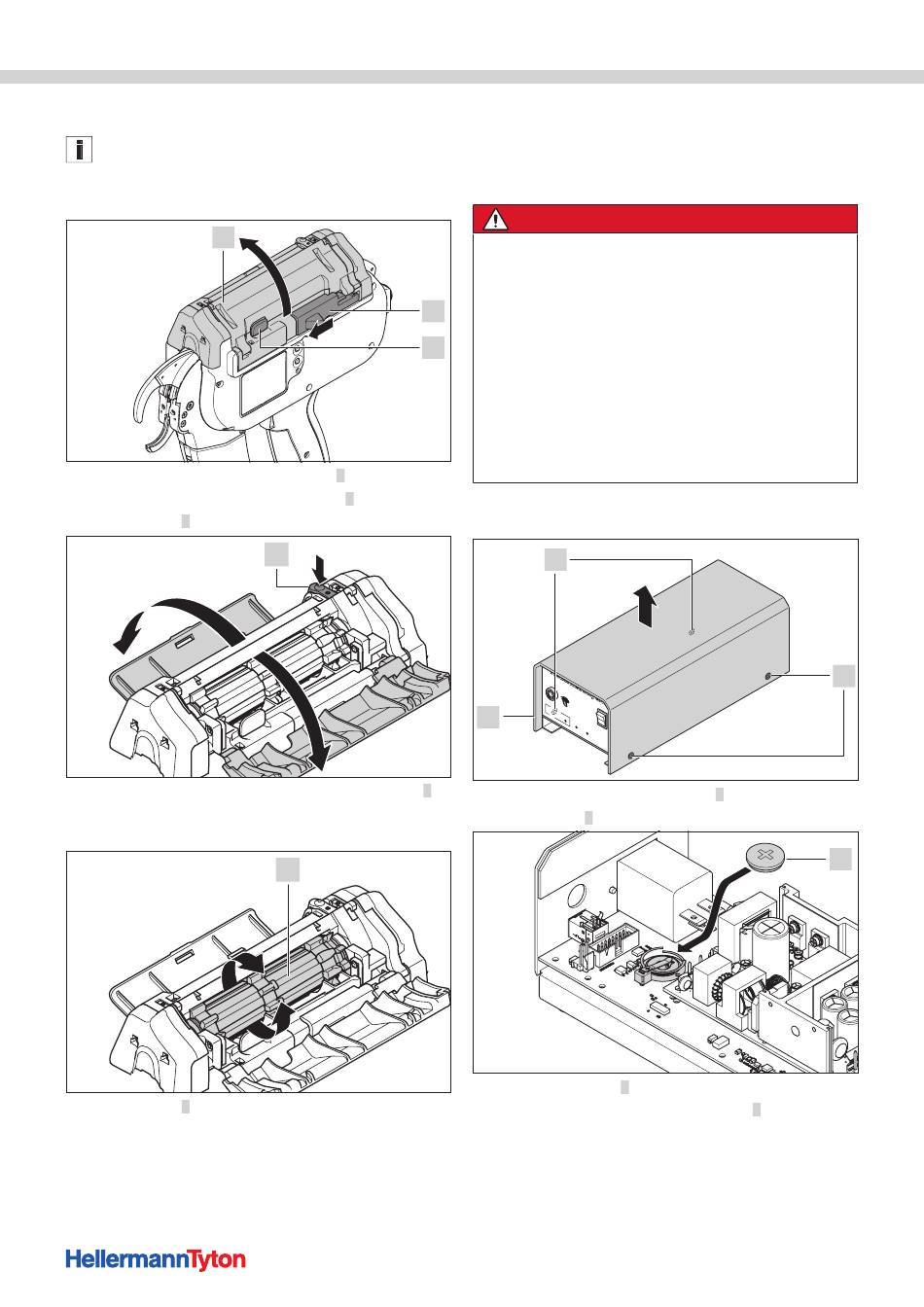 HellermannTyton